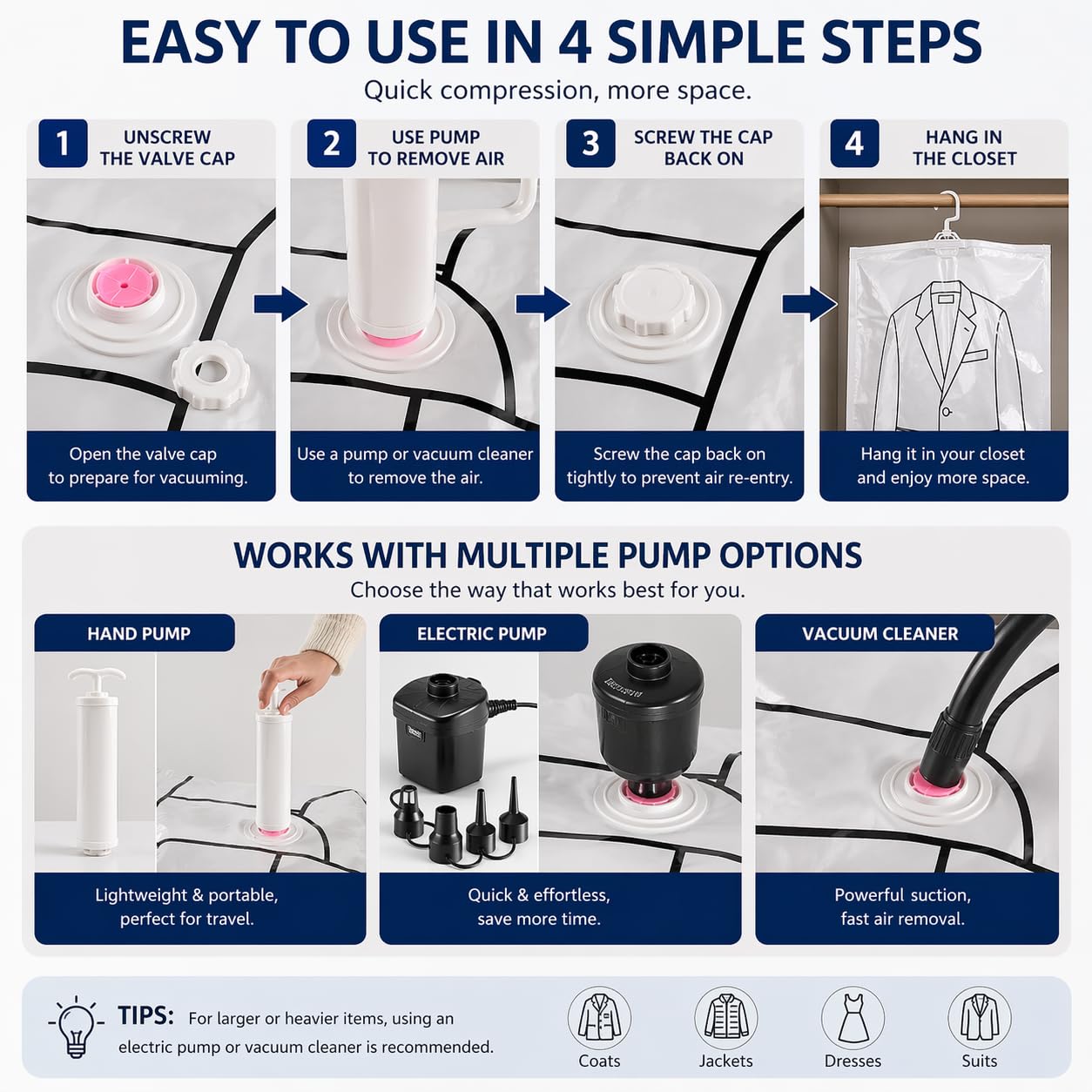 EASY TO USE IN 4 SIMPLE STEPS

Quick compression, more space.

1 UNSCREW THE VALVE CAP

Open the valve cap to prepare for vacuuming.

2 USE PUMP TO REMOVE AIR

Use a pump or vacuum cleaner to remove the air.

3 SCREW THE CAP BACK ON

Screw the cap back on tightly to prevent air re-entry.

4 HANG IN THE CLOSET

Hang it in your closet and enjoy more space.

WORKS WITH MULTIPLE PUMP OPTIONS

Choose the way that works best for you.

HAND PUMP

Lightweight & portable, perfect for travel.

ELECTRIC PUMP

Quick & effortless, save more time.

VACUUM CLEANER

Powerful suction, fast air removal.

TIPS: For larger or heavier items, using an electric pump or vacuum cleaner is recommended.

Coats Jackets Dresses Suits