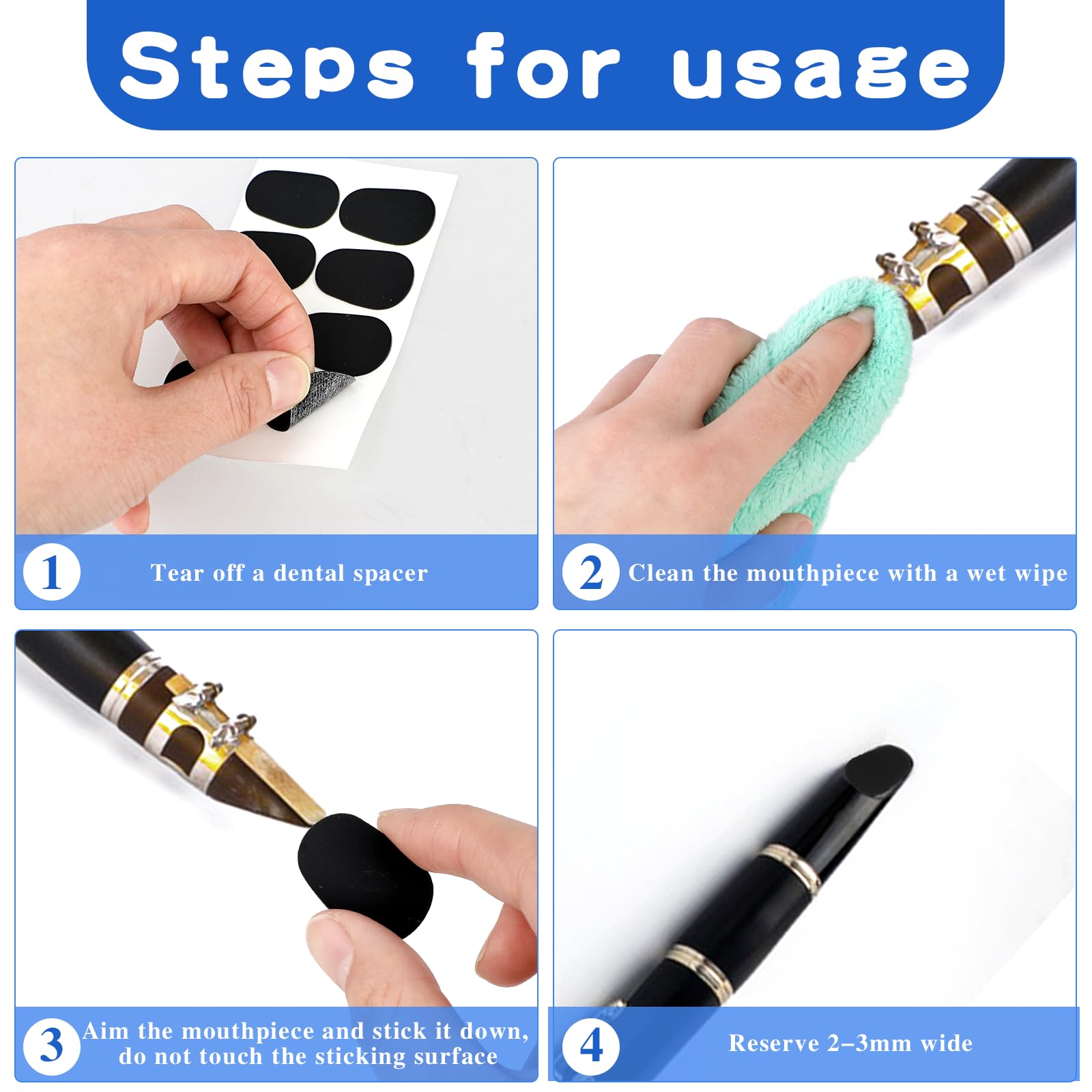 Steps for usage

1 Tear off a dental spacer

2 Clean the mouthpiece with a wet wipe

3 Aim the mouthpiece and stick it down, do not touch the sticking surface

4 Reserve 2–3mm wide