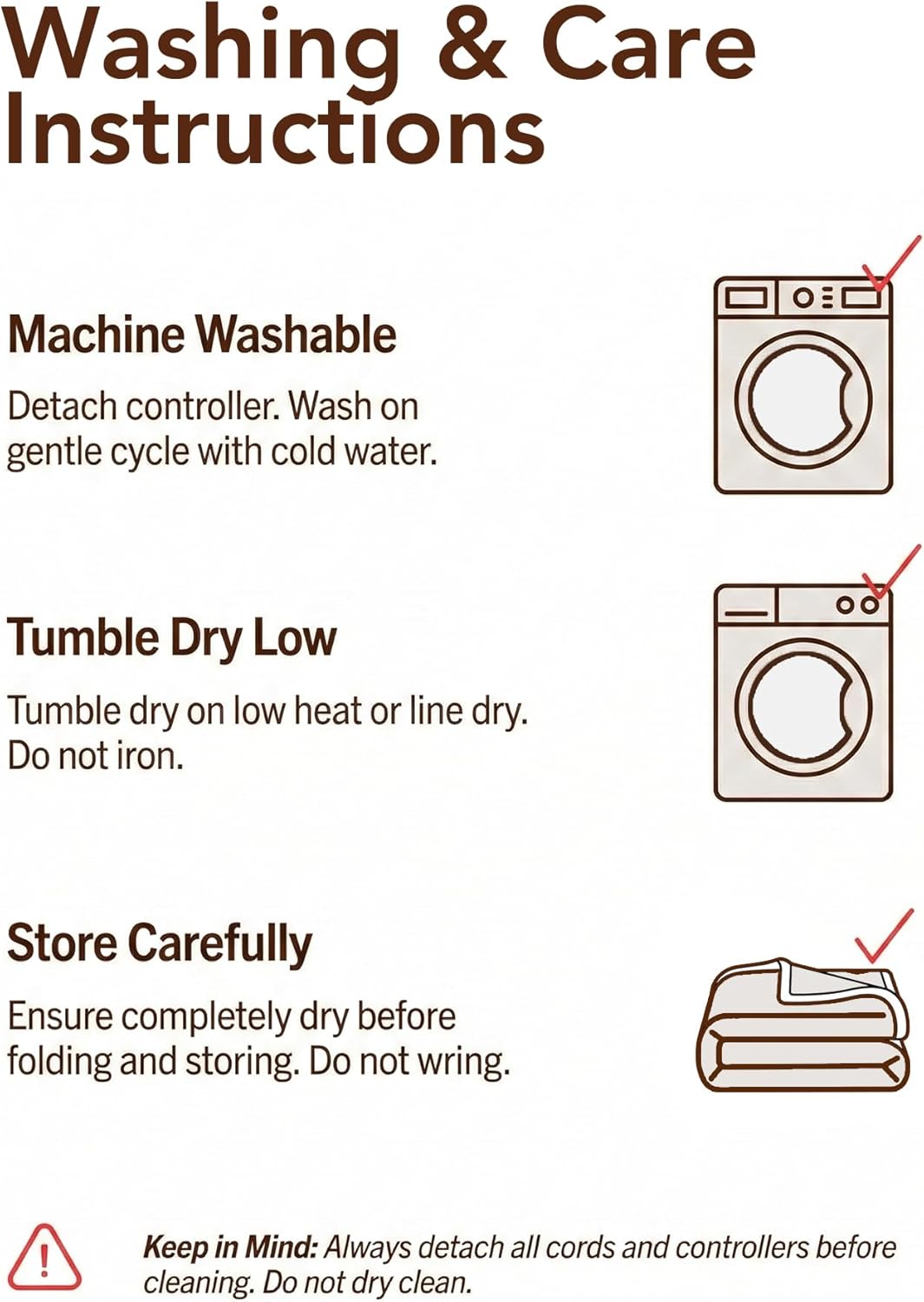 Washing & Care Instructions

Machine Washable

Detach controller. Wash on gentle cycle with cold water.

Tumble Dry Low

Tumble dry on low heat or line dry. Do not iron.

Store Carefully

Ensure completely dry before folding and storing. Do not wring.

Keep in Mind: Always detach all cords and controllers before cleaning. Do not dry clean.