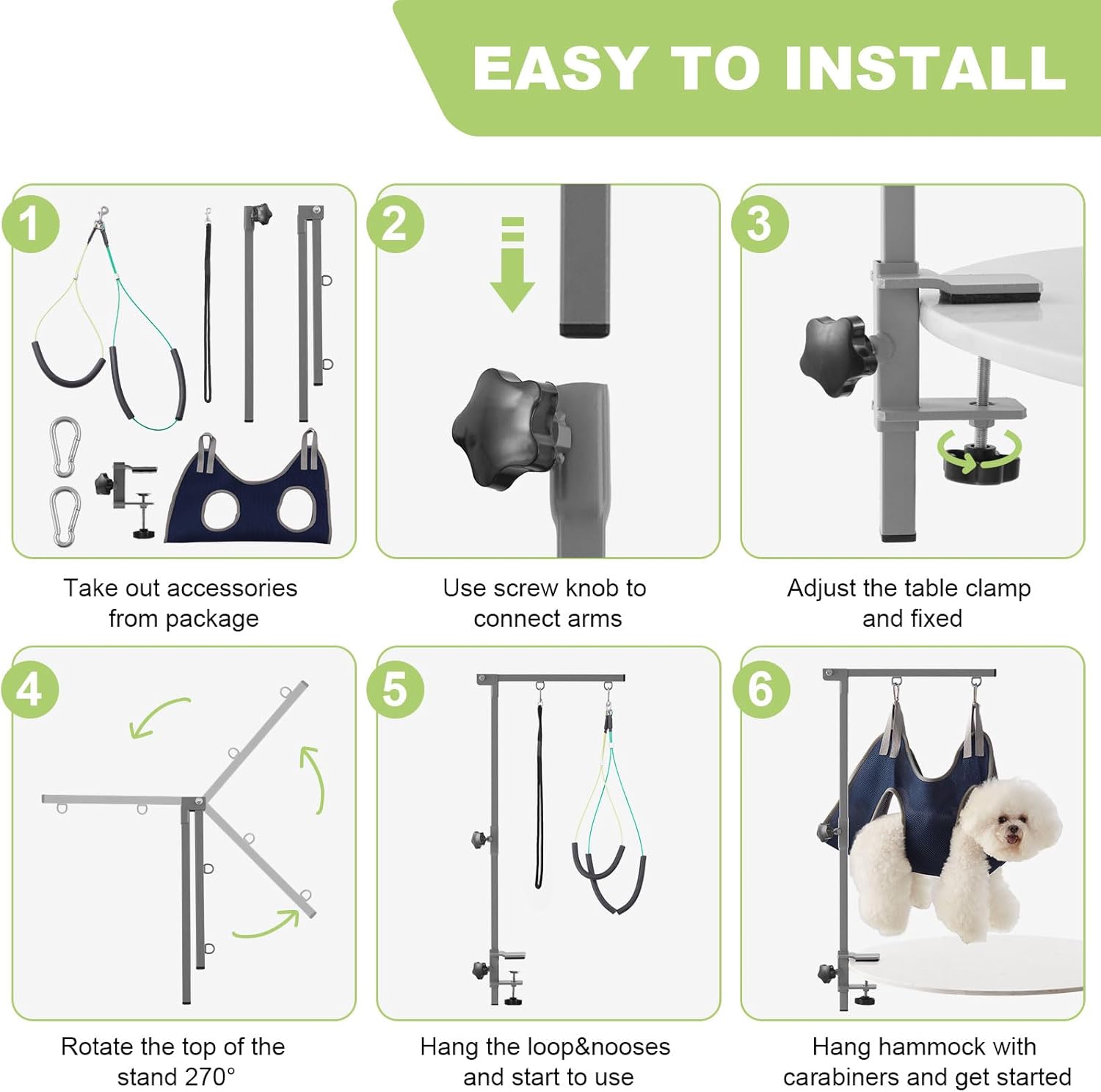 EASY TO INSTALL

1

Take out accessories from package

2

Use screw knob to connect arms

3

Adjust the table clamp and fixed

4

Rotate the top of the stand 270°

5

Hang the loop&nooses and start to use

6

Hang hammock with carabiners and get started