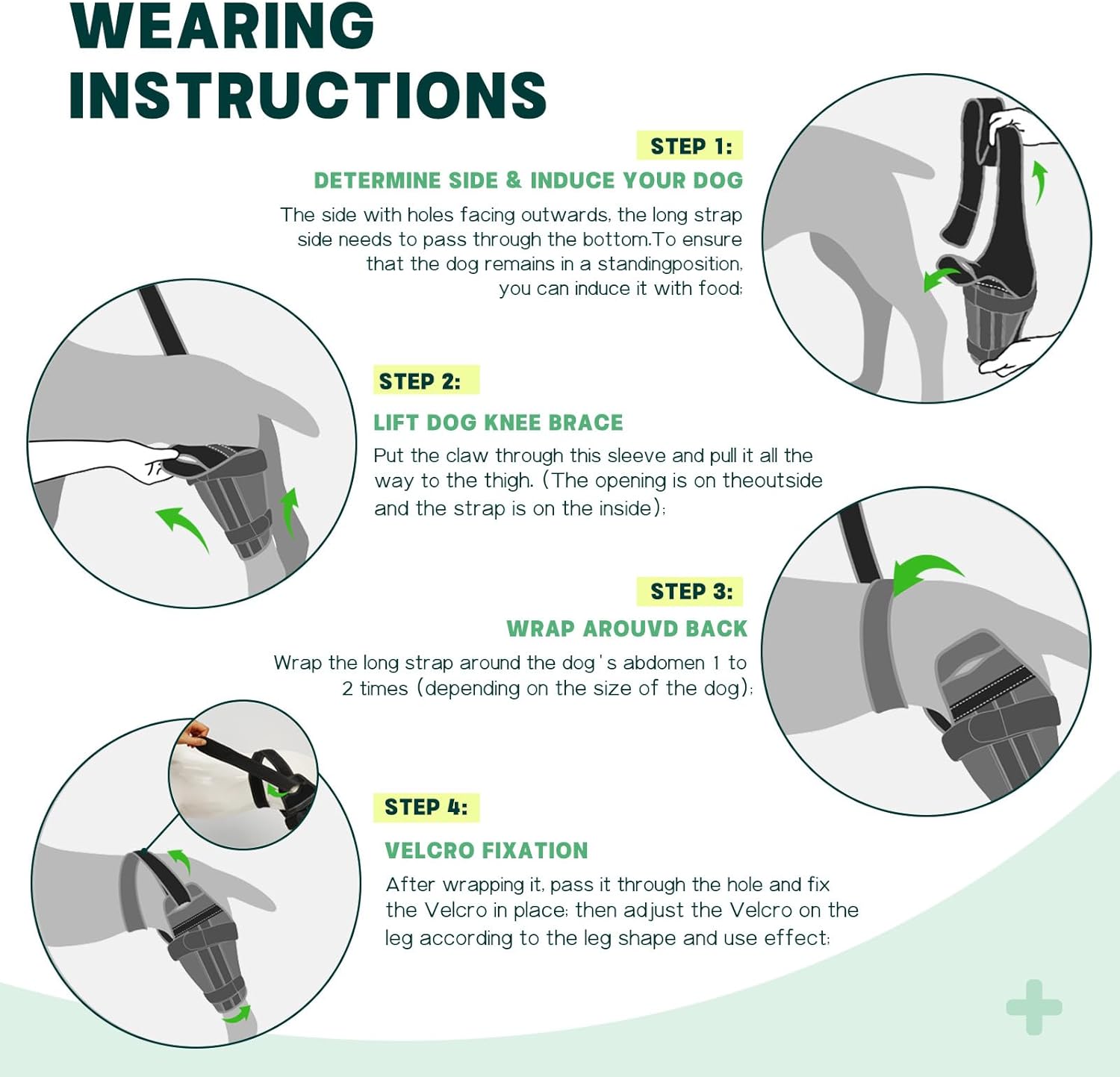 WEARING INSTRUCTIONS

STEP 1:

DETERMINE SIDE & INDUCE YOUR DOG

The side with holes facing outwards, the long strap side needs to pass through the bottom.To ensure that the dog remains in a standingposition, you can induce it with food;

STEP 2:

LIFT DOG KNEE BRACE

Put the claw through this sleeve and pull it all the way to the thigh. (The opening is on theoutside and the strap is on the inside);

STEP 3:

WRAP AROUVD BACK

Wrap the long strap around the dog's abdomen 1 to 2 times (depending on the size of the dog);

STEP 4:

VELCRO FIXATION

After wrapping it, pass it through the hole and fix the Velcro in place; then adjust the Velcro on the leg according to the leg shape and use effect;