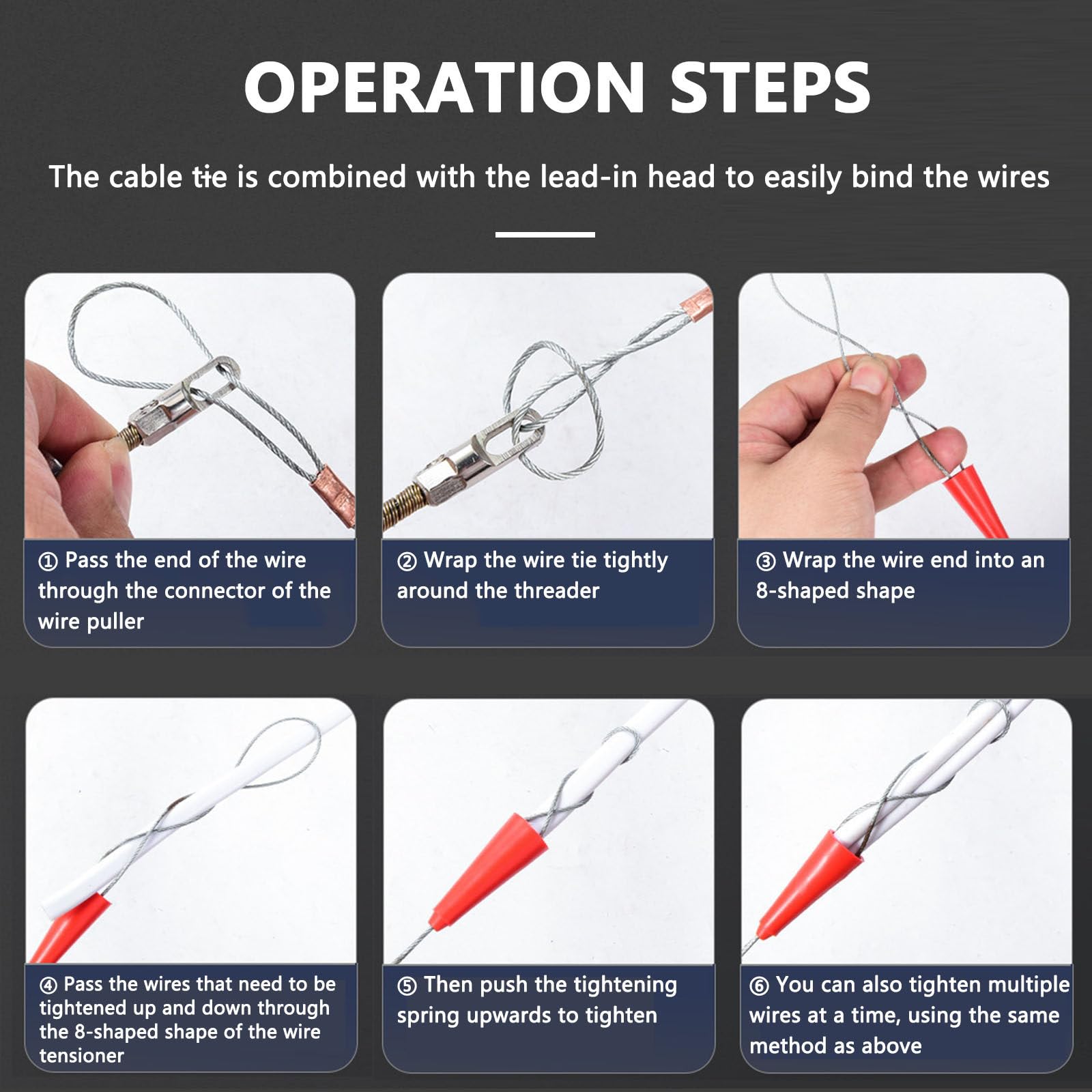 OPERATION STEPS

The cable tie is combined with the lead-in head to easily bind the wires

① Pass the end of the wire through the connector of the wire puller

② Wrap the wire tie tightly around the threader

③ Wrap the wire end into an 8-shaped shape

④ Pass the wires that need to be tightened up and down through the 8-shaped shape of the wire tensioner

⑤ Then push the tightening spring upwards to tighten

⑥ You can also tighten multiple wires at a time, using the same method as above