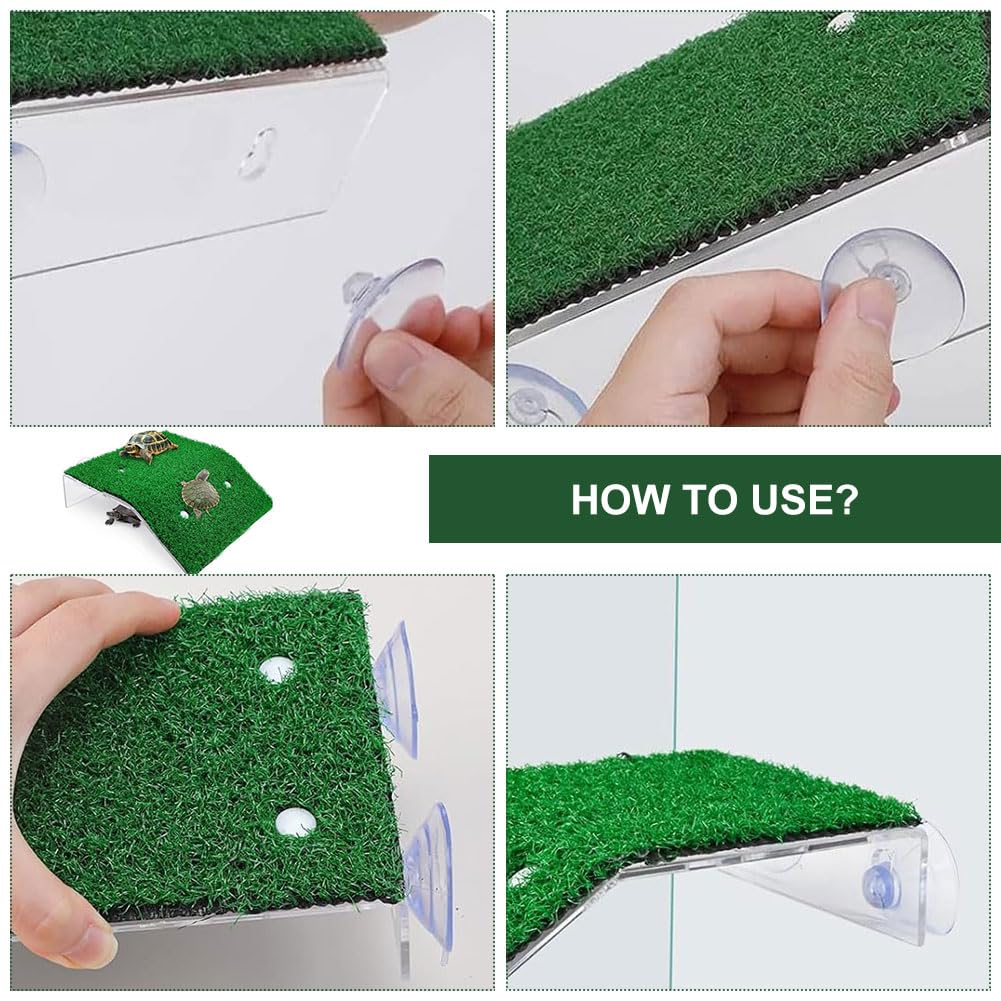 HOW TO USE?