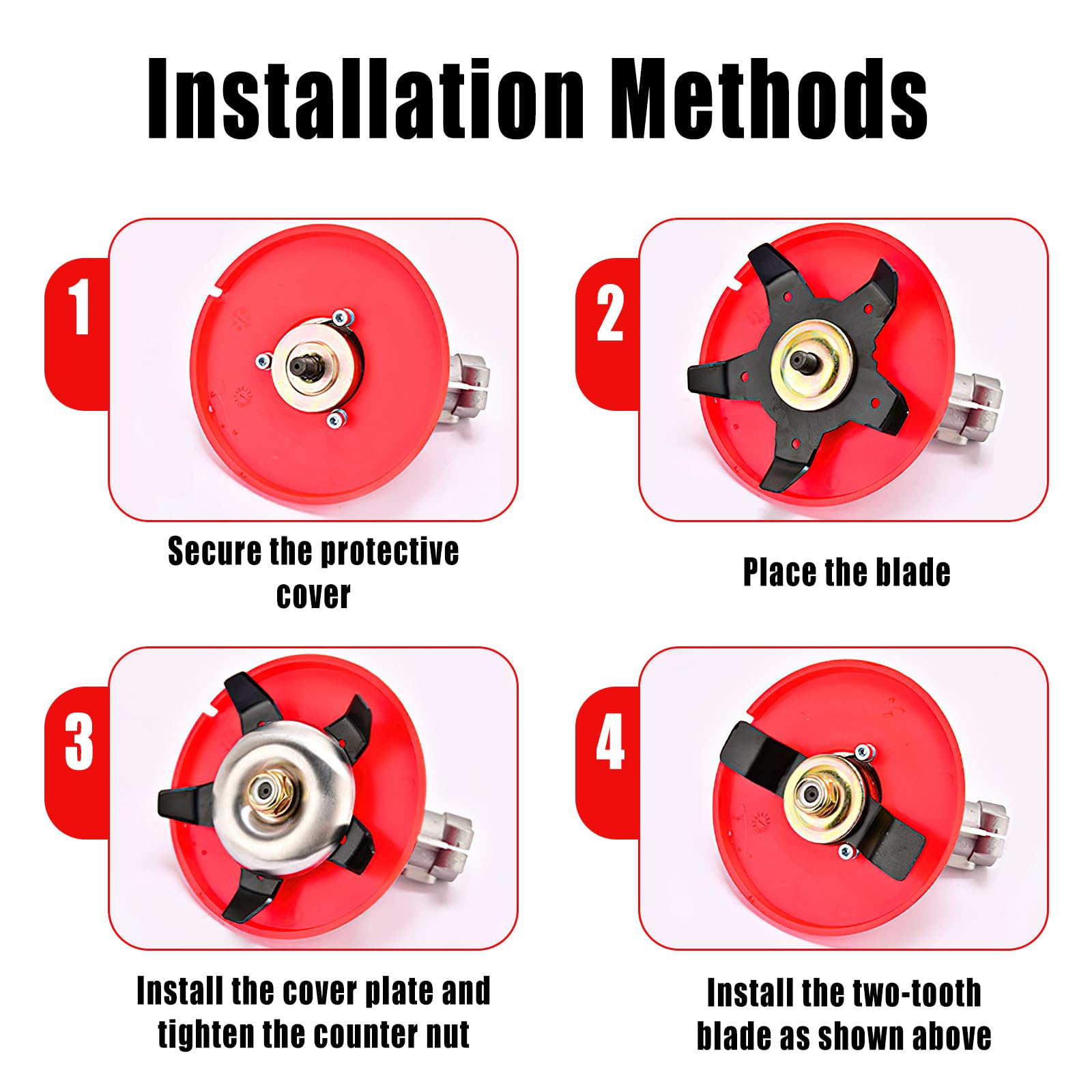 Installation Methods

1

Secure the protective cover

2

Place the blade

3

Install the cover plate and tighten the counter nut

4

Install the two-tooth blade as shown above