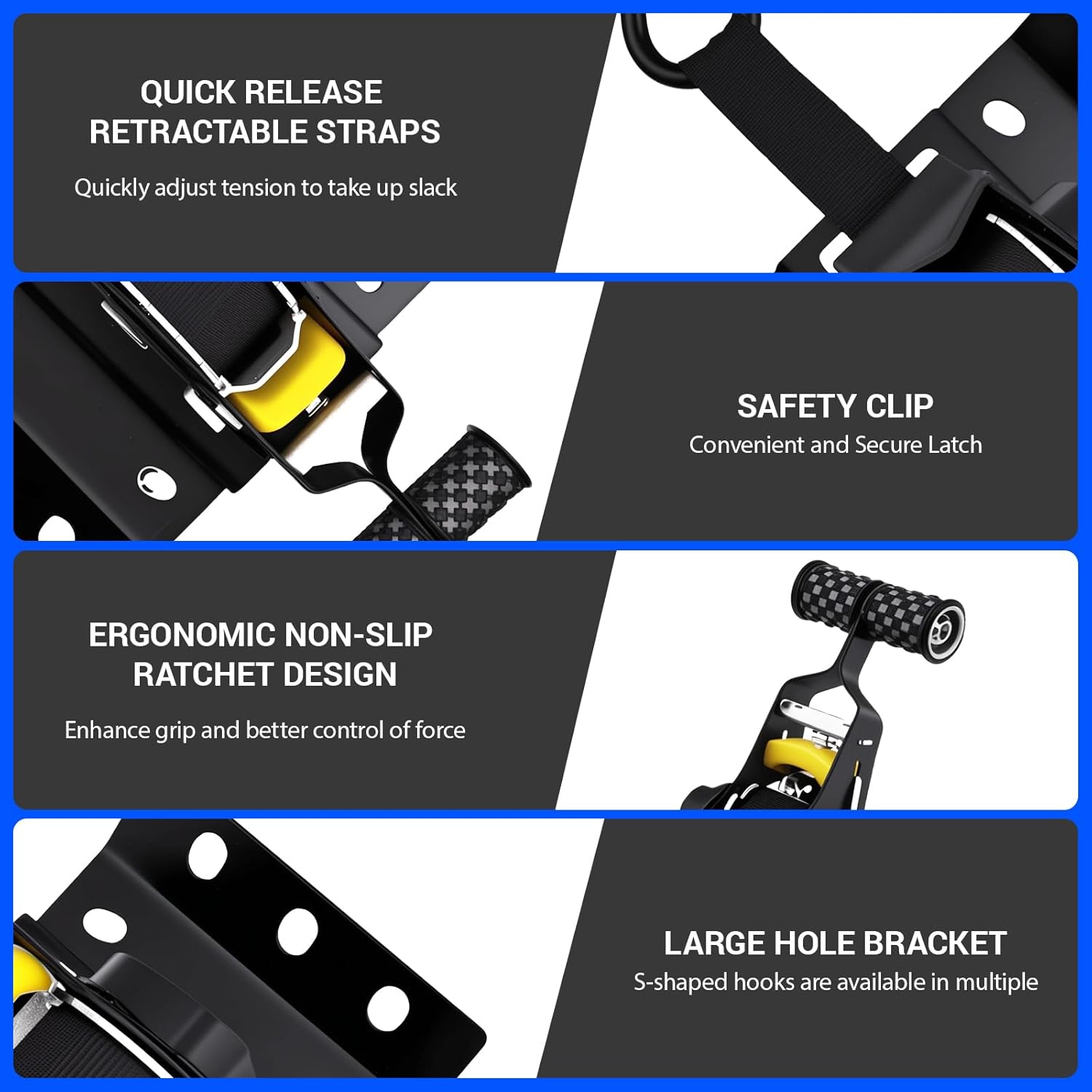 QUICK RELEASE RETRACTABLE STRAPS

Quickly adjust tension to take up slack

SAFETY CLIP

Convenient and Secure Latch

ERGONOMIC NON-SLIP RATCHET DESIGN

Enhance grip and better control of force

LARGE HOLE BRACKET

S-shaped hooks are available in multiple