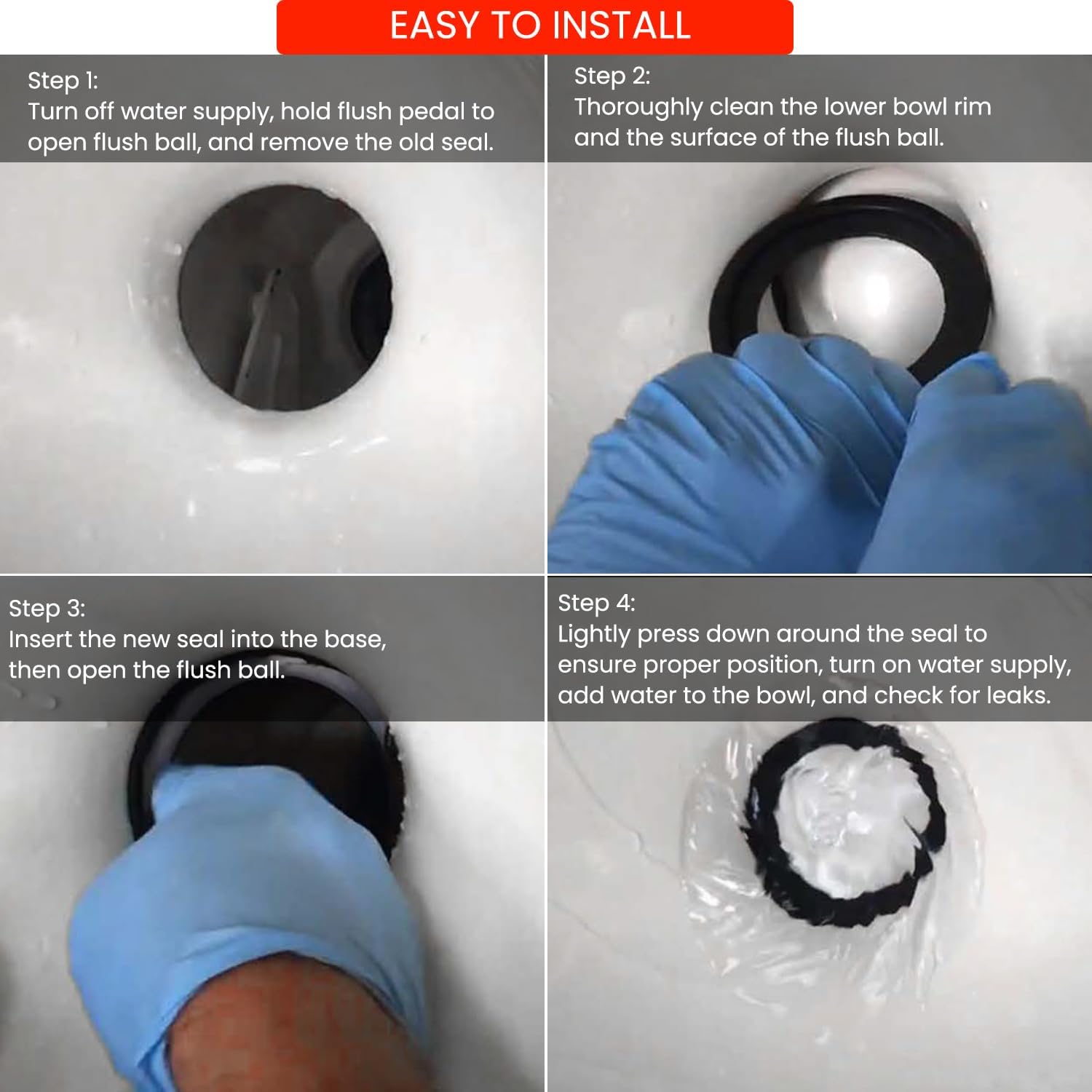 EASY TO INSTALL

Step 1:
Turn off water supply, hold flush pedal to open flush ball, and remove the old seal.

Step 2:
Thoroughly clean the lower bowl rim and the surface of the flush ball.

Step 3:
Insert the new seal into the base, then open the flush ball.

Step 4:
Lightly press down around the seal to ensure proper position, turn on water supply, add water to the bowl, and check for leaks.