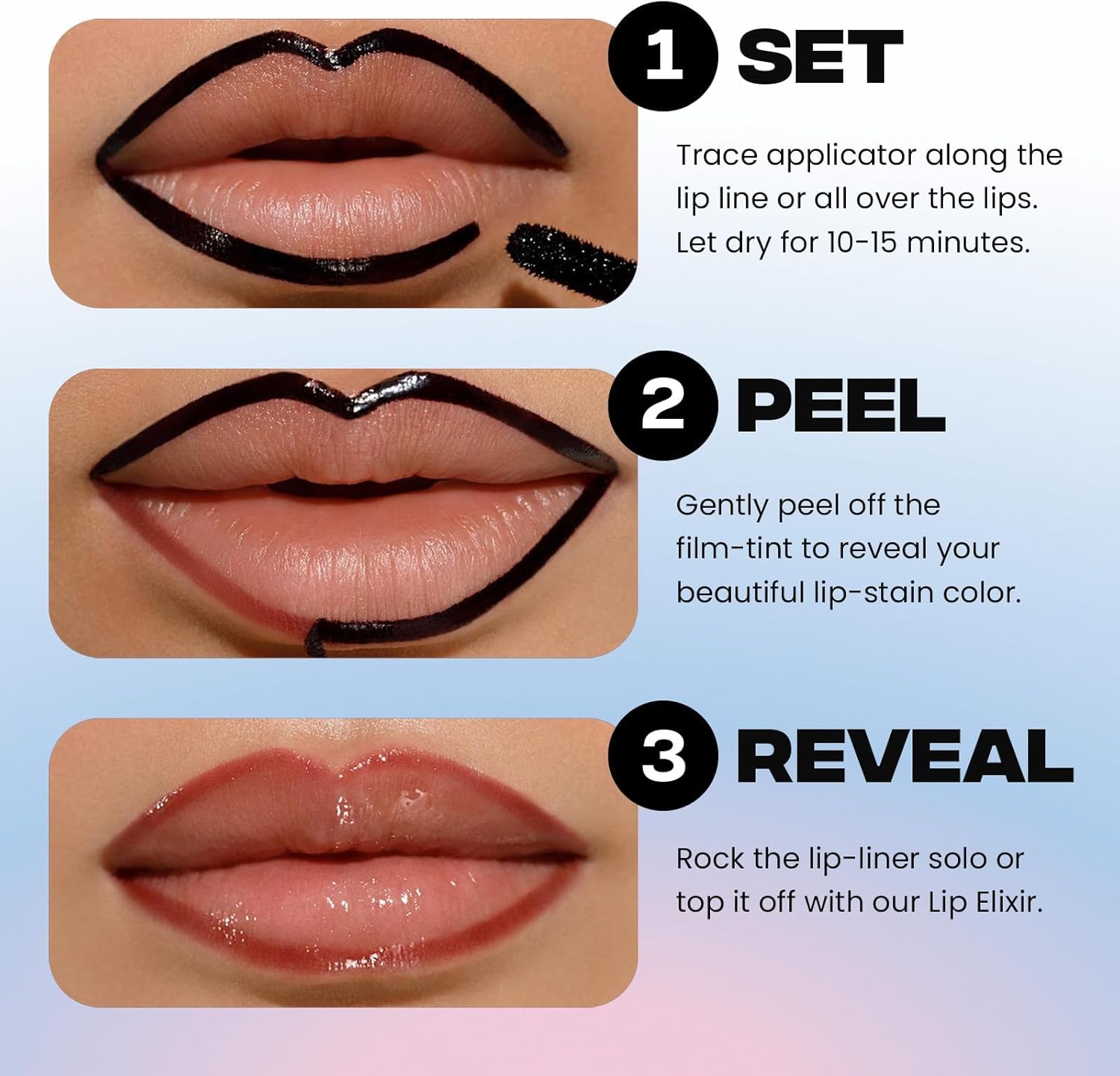 1 SET

Trace applicator along the lip line or all over the lips. Let dry for 10-15 minutes.

2 PEEL

Gently peel off the film-tint to reveal your beautiful lip-stain color.

3 REVEAL

Rock the lip-liner solo or top it off with our Lip Elixir.