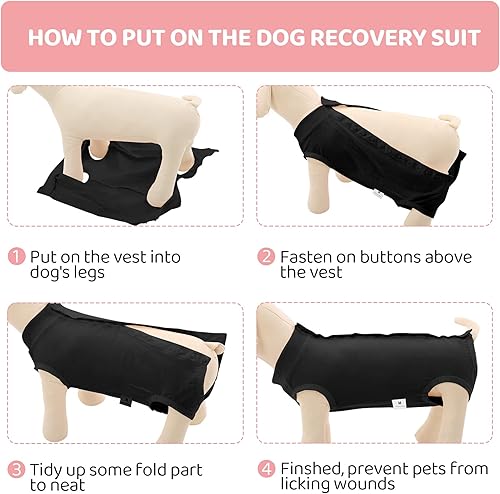 HOW TO PUT ON THE DOG RECOVERY SUIT

1 Put on the vest into dog's legs

2 Fasten on buttons above the vest

3 Tidy up some fold part to neat

4 Finshed, prevent pets from licking wounds