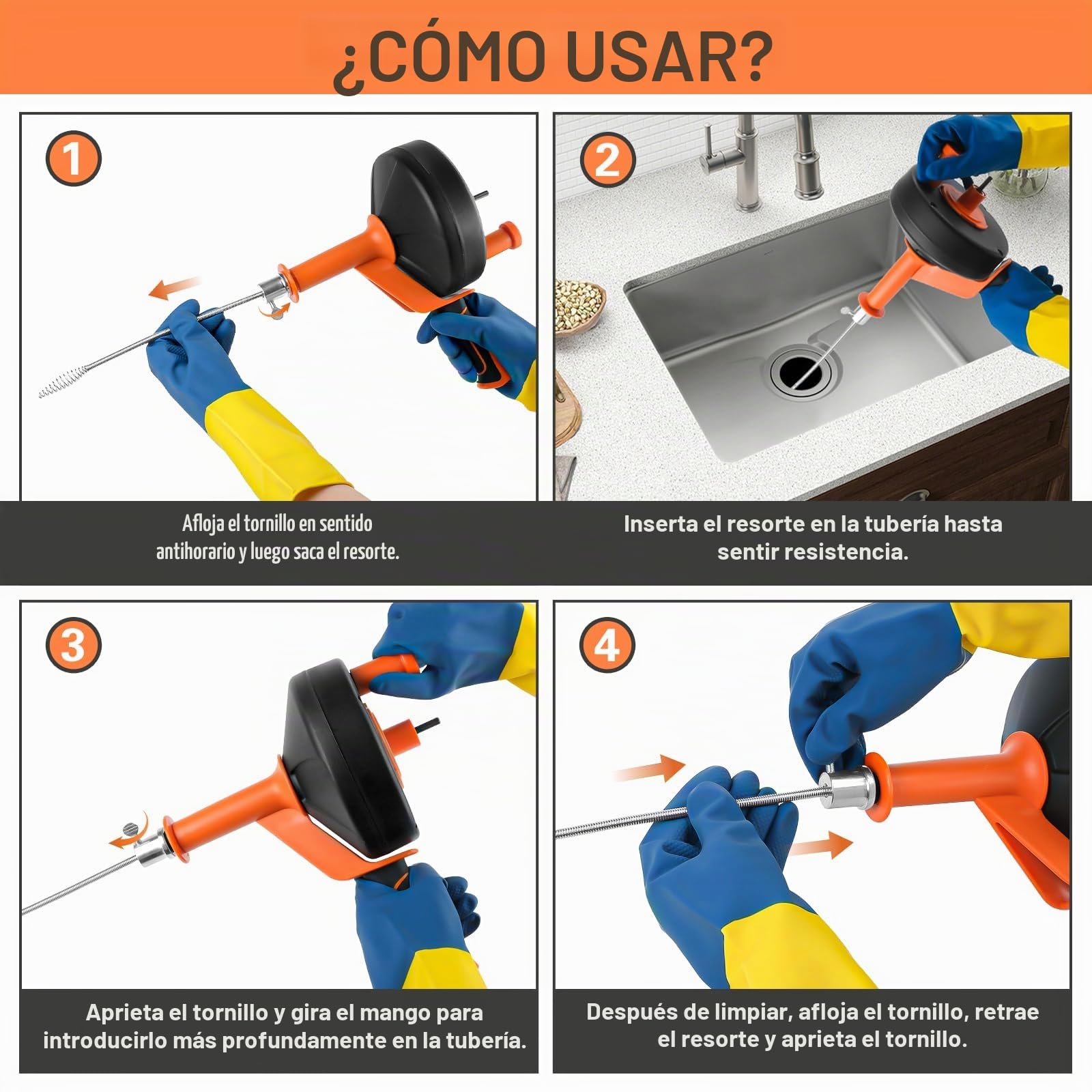 ¿CÓMO USAR?

1

Afloja el tornillo en sentido antihorario y luego saca el resorte.

2

Inserta el resorte en la tubería hasta sentir resistencia.

3

Aprieta el tornillo y gira el mango para introducirlo más profundamente en la tubería.

4

Después de limpiar, afloja el tornillo, retrae el resorte y aprieta el tornillo.