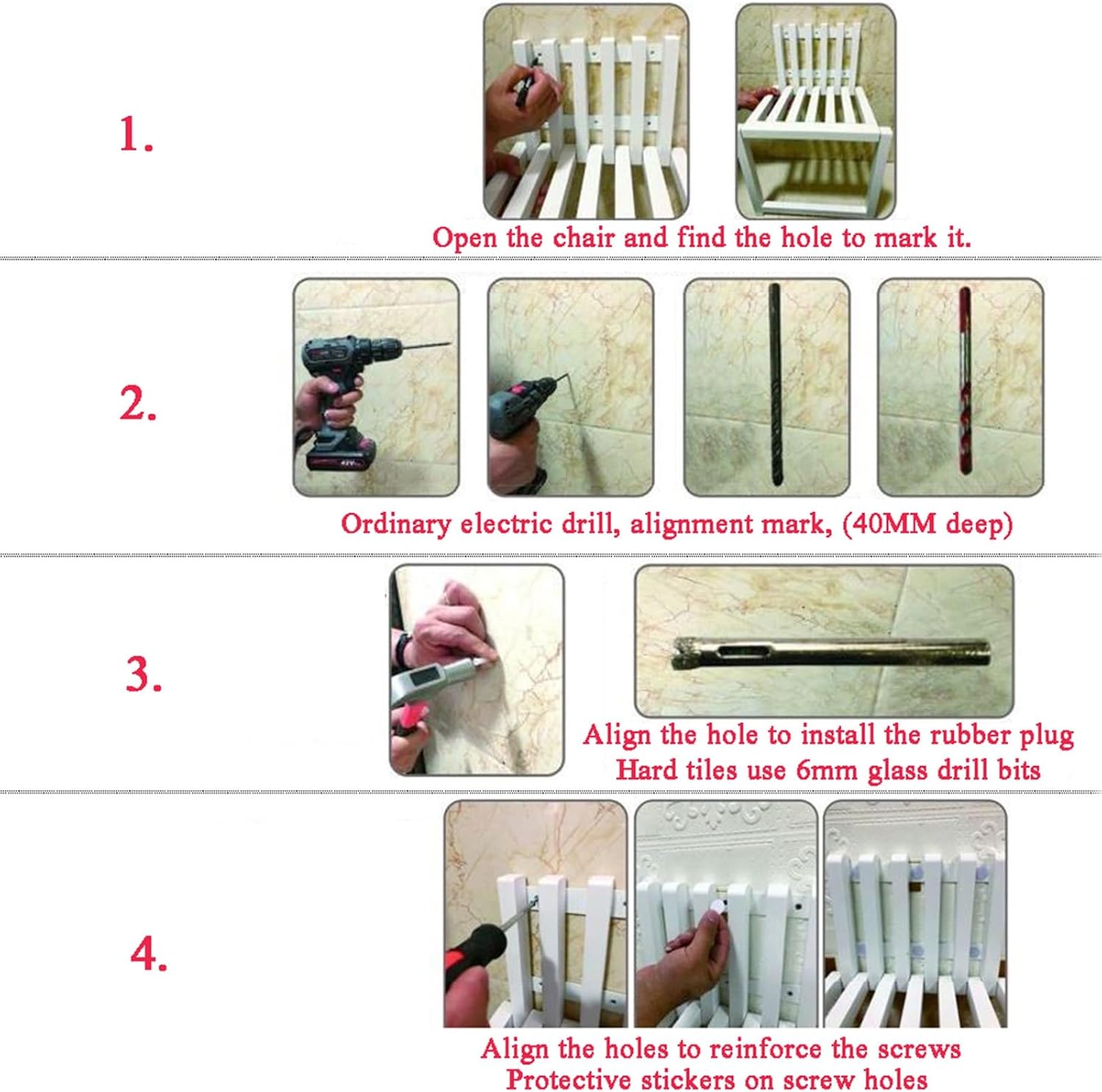 1.

Open the chair and find the hole to mark it.

2.

42V

Ordinary electric drill, alignment mark, (40MM deep)

3.

Align the hole to install the rubber plug
Hard tiles use 6mm glass drill bits

4.

Align the holes to reinforce the screws
Protective stickers on screw holes