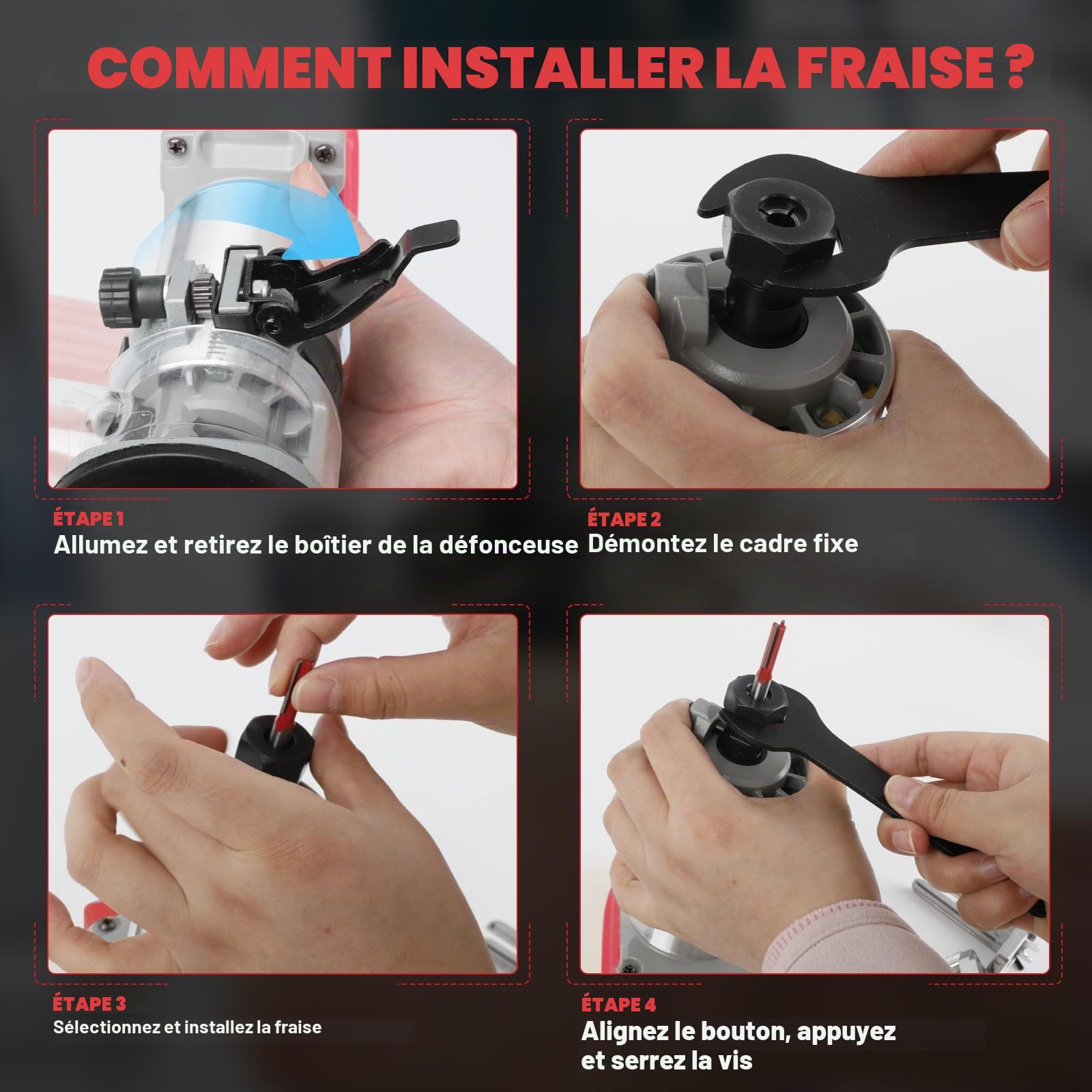 COMMENT INSTALLER LA FRAISE ?

ÉTAPE 1
Allumez et retirez le boîtier de la défonceuse

ÉTAPE 2
Démontez le cadre fixe

ÉTAPE 3
Sélectionnez et installez la fraise

ÉTAPE 4
Alignez le bouton, appuyez et serrez la vis