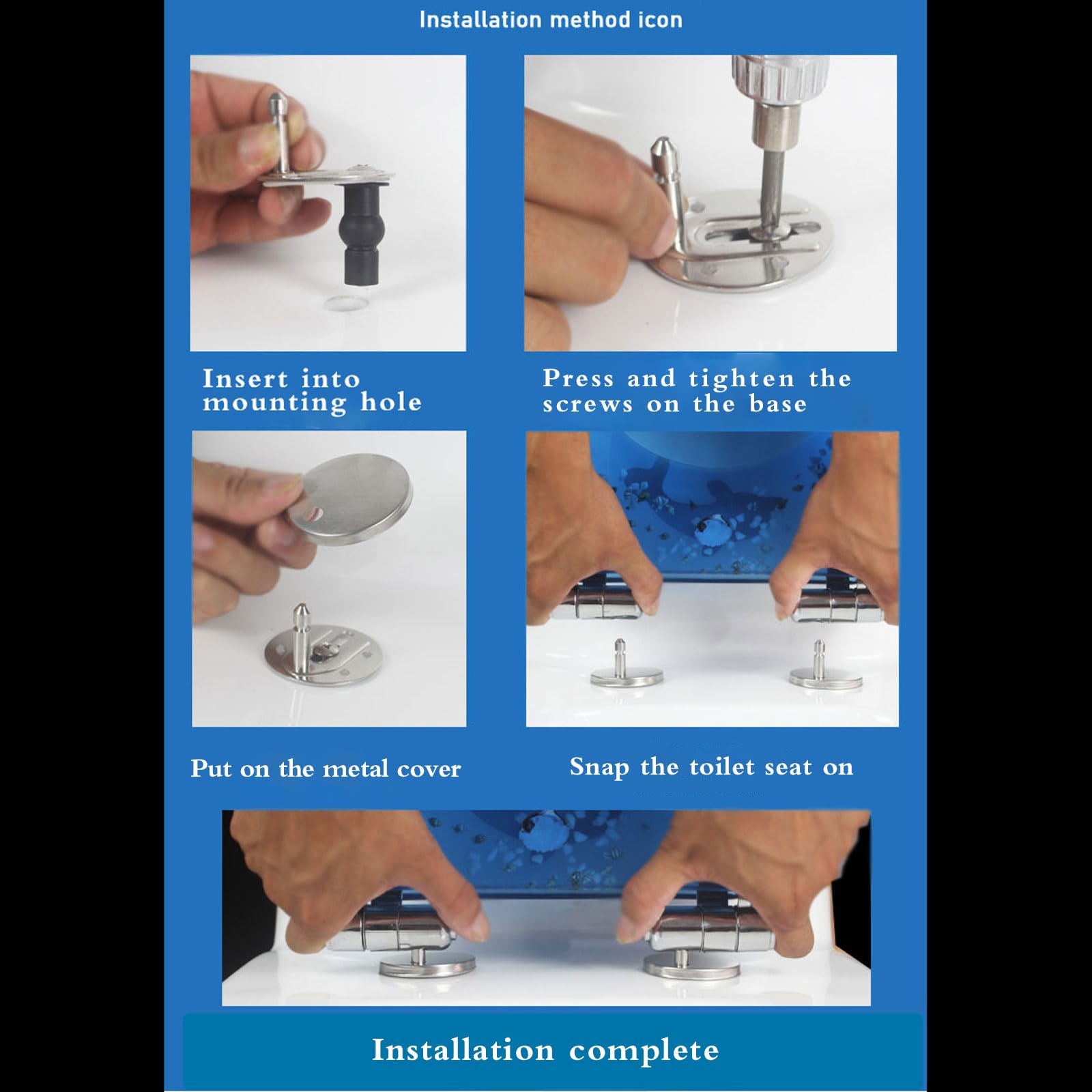 Installation method icon

Insert into mounting hole

Press and tighten the screws on the base

Put on the metal cover

Snap the toilet seat on

Installation complete