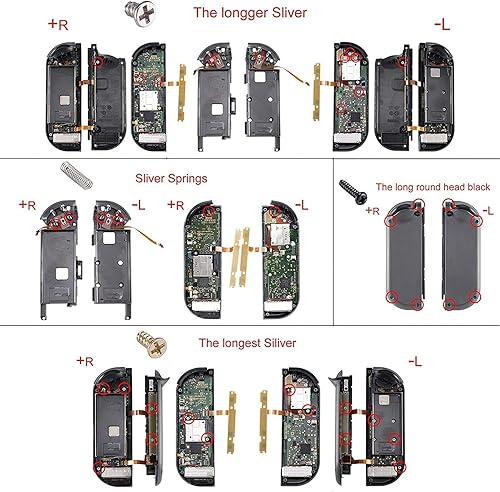 The longger Sliver

+R

-L

Sliver Springs

+R

-L

+R

-L

The long round head black

+R

-L

The longest Siliver

+R

-L