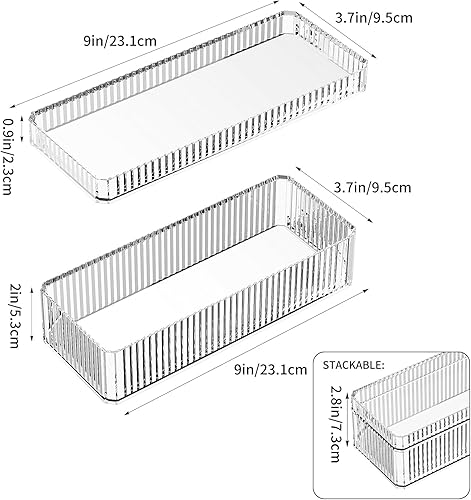 9in/23.1cm

3.7in/9.5cm

0.9in/2.3cm

3.7in/9.5cm

2in/5.3cm

9in/23.1cm

STACKABLE:

2.8in/7.3cm