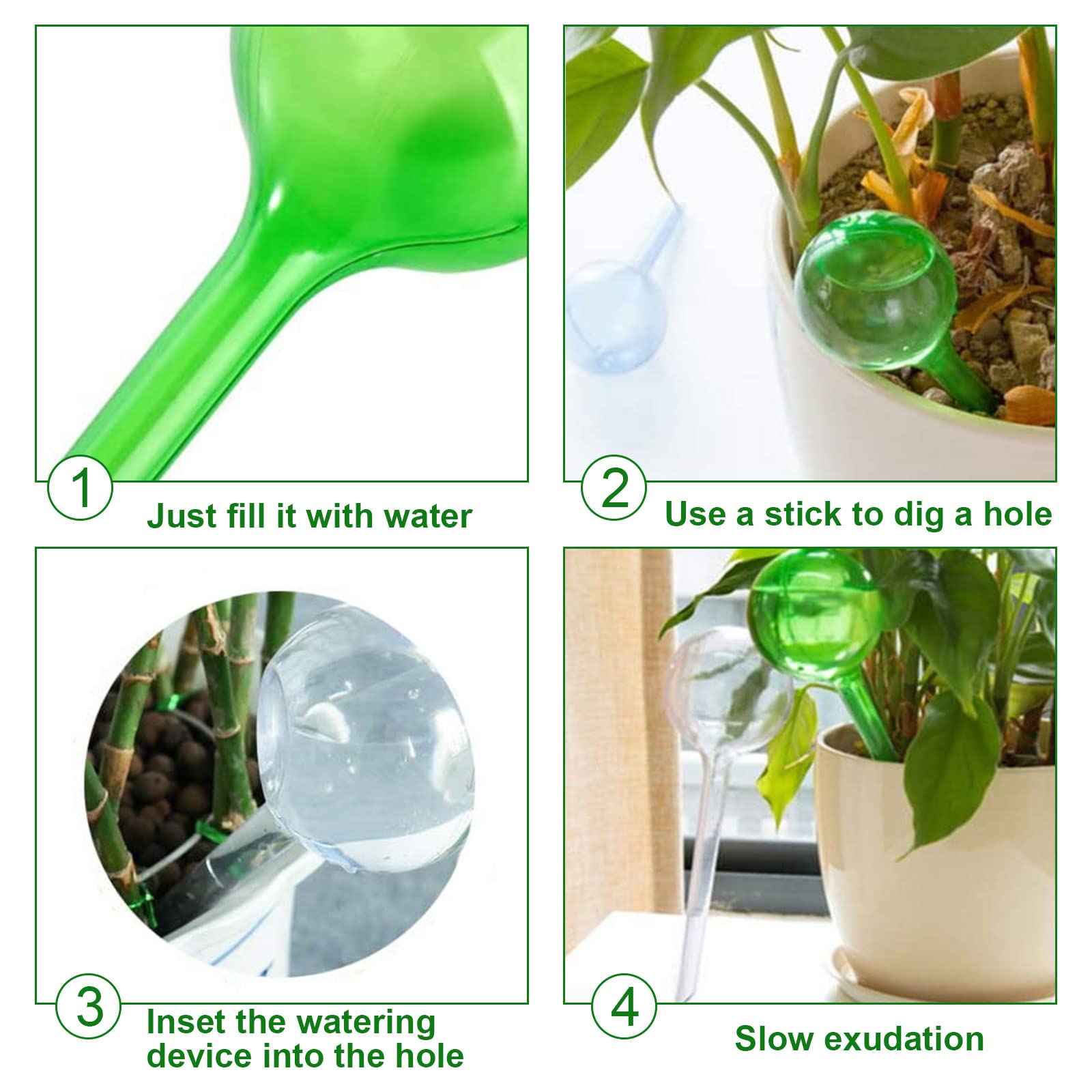 1

Just fill it with water

2

Use a stick to dig a hole

3

Inset the watering device into the hole

4

Slow exudation