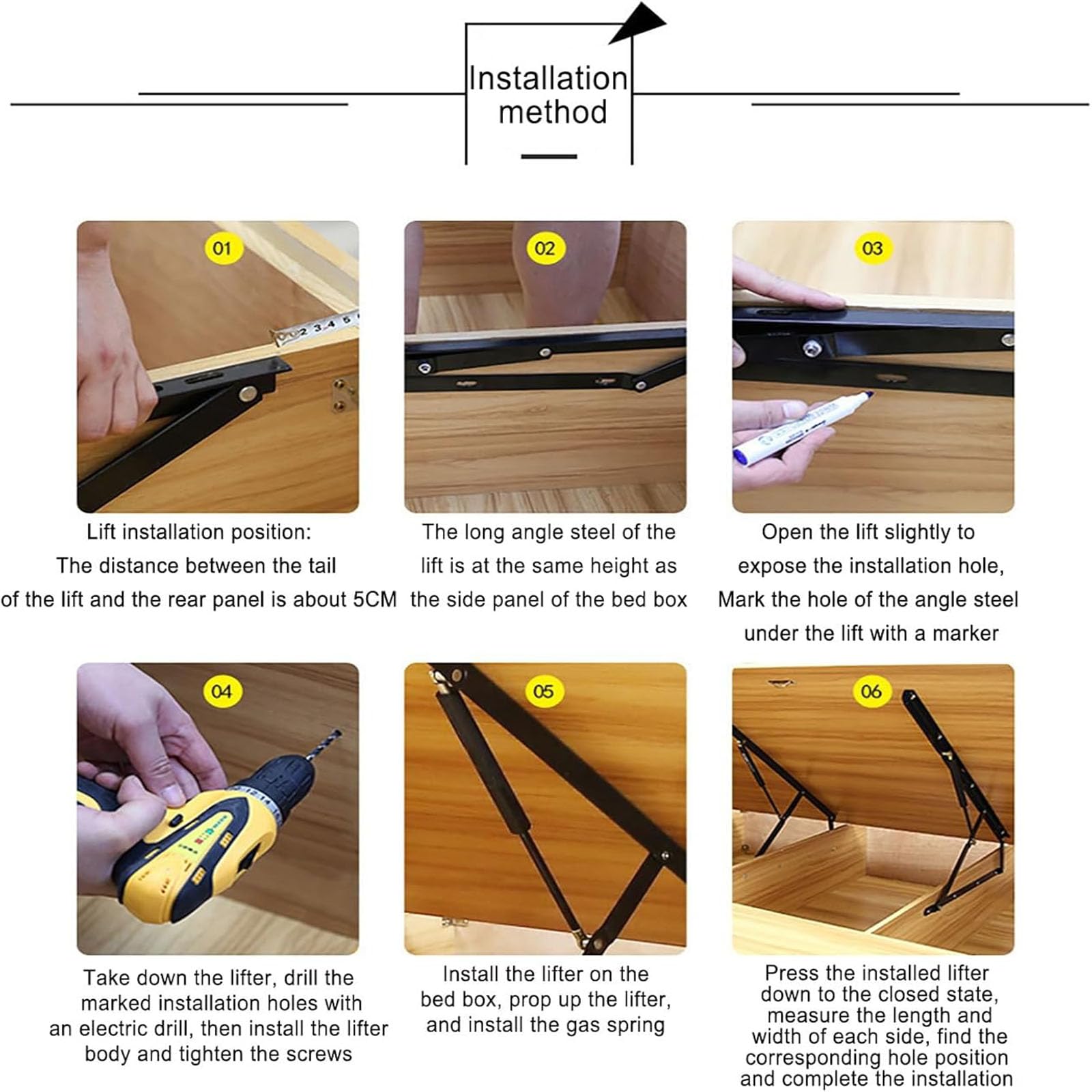 Installation method

01

Lift installation position: The distance between the tail of the lift and the rear panel is about 5CM

02

The long angle steel of the lift is at the same height as the side panel of the bed box

03

Open the lift slightly to expose the installation hole, Mark the hole of the angle steel under the lift with a marker

04

Take down the lifter, drill the marked installation holes with an electric drill, then install the lifter body and tighten the screws

05

Install the lifter on the bed box, prop up the lifter, and install the gas spring

06

Press the installed lifter down to the closed state, measure the length and width of each side, find the corresponding hole position and complete the installation