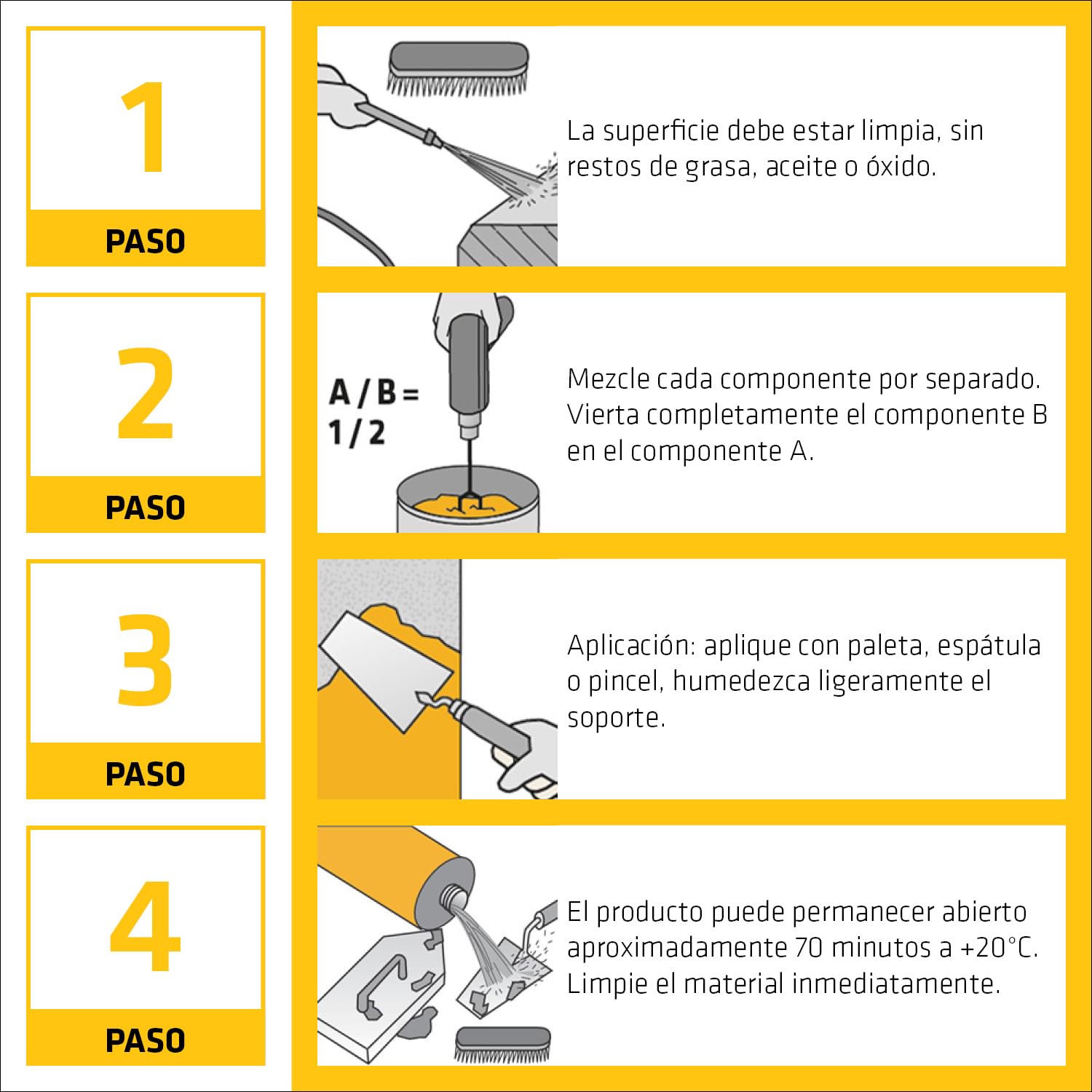 1

PASO

La superficie debe estar limpia, sin restos de grasa, aceite o óxido.

2

PASO

A / B = 1 / 2

Mezcle cada componente por separado. Vierta completamente el componente B en el componente A.

3

PASO

Aplicación: aplique con paleta, espátula o pincel, humedezca ligeramente el soporte.

4

PASO

El producto puede permanecer abierto aproximadamente 70 minutos a +20°C. Limpie el material inmediatamente.