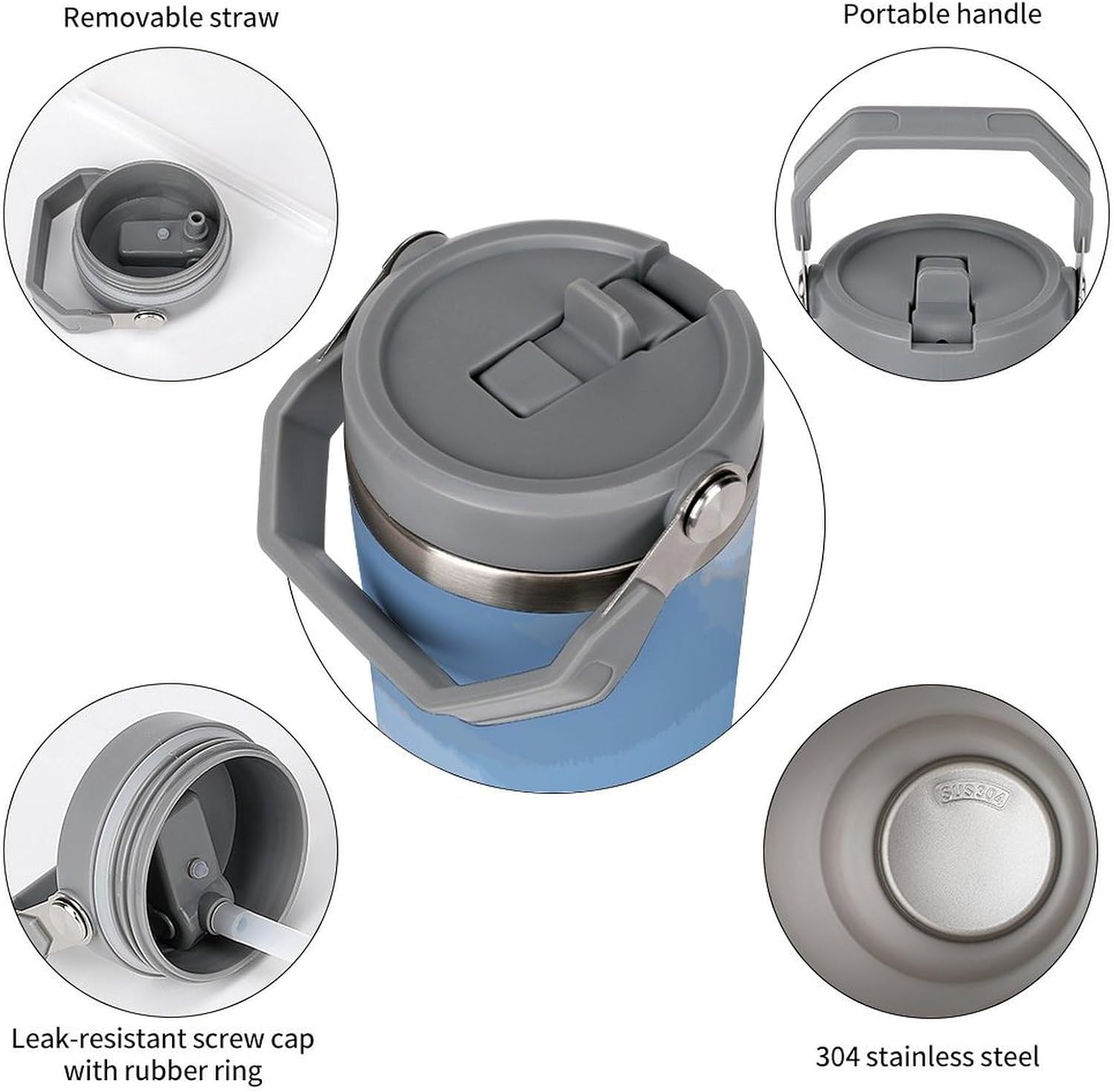 Removable straw

Portable handle

SUS304

Leak-resistant screw cap with rubber ring

304 stainless steel