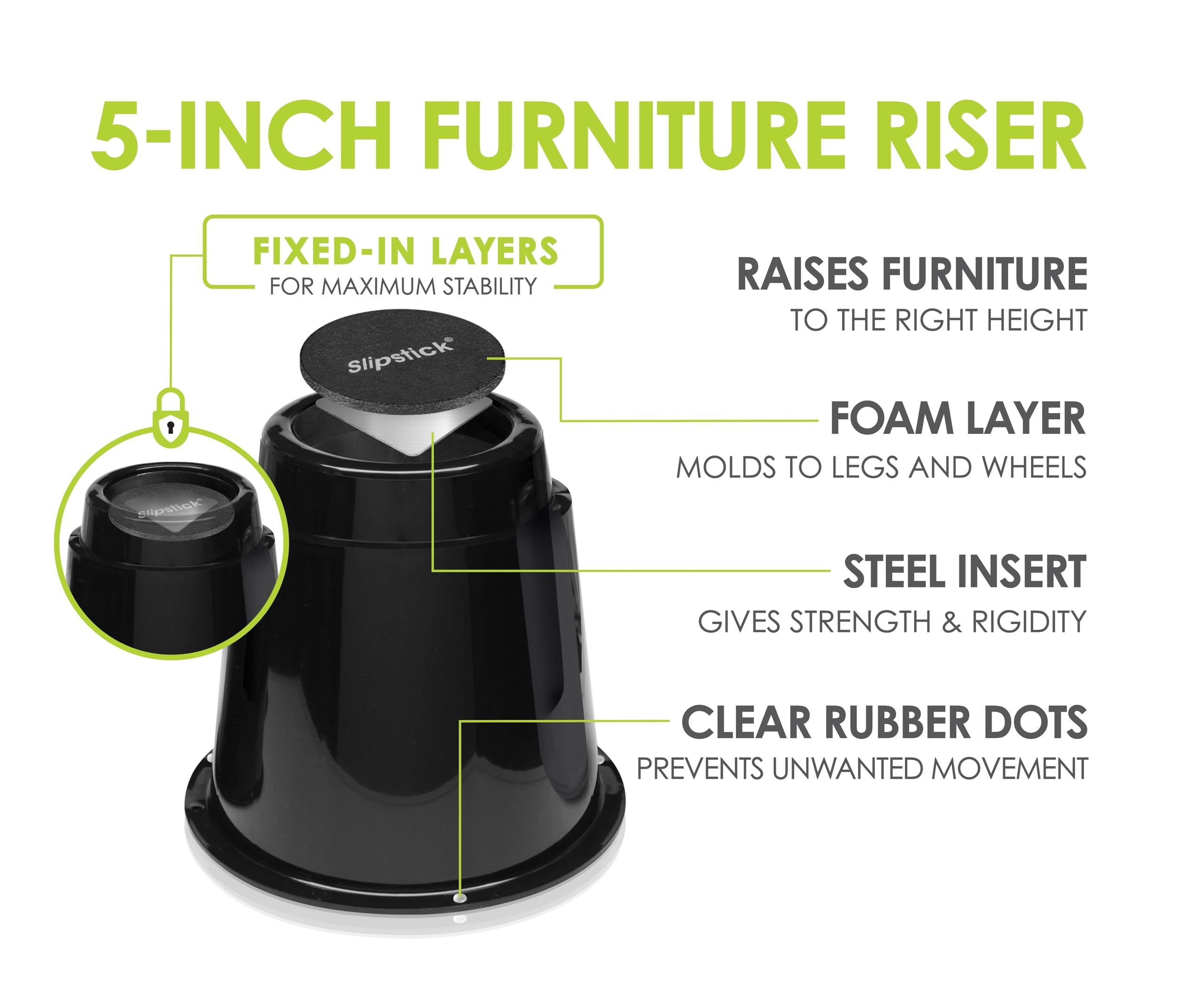 5-INCH FURNITURE RISER

FIXED-IN LAYERS
FOR MAXIMUM STABILITY

Slipstick®

Slipstick®

RAISES FURNITURE
TO THE RIGHT HEIGHT

FOAM LAYER
MOLDS TO LEGS AND WHEELS

STEEL INSERT
GIVES STRENGTH & RIGIDITY

CLEAR RUBBER DOTS
PREVENTS UNWANTED MOVEMENT