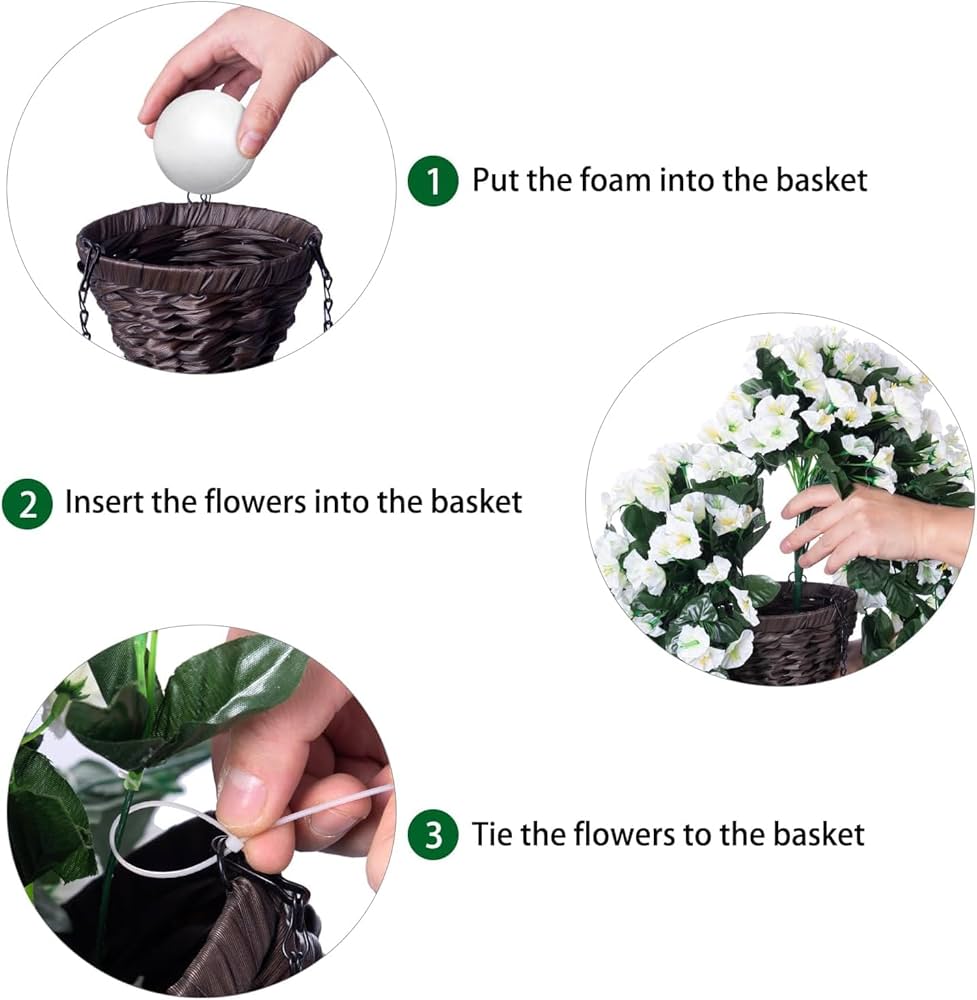 1 Put the foam into the basket

2 Insert the flowers into the basket

3 Tie the flowers to the basket