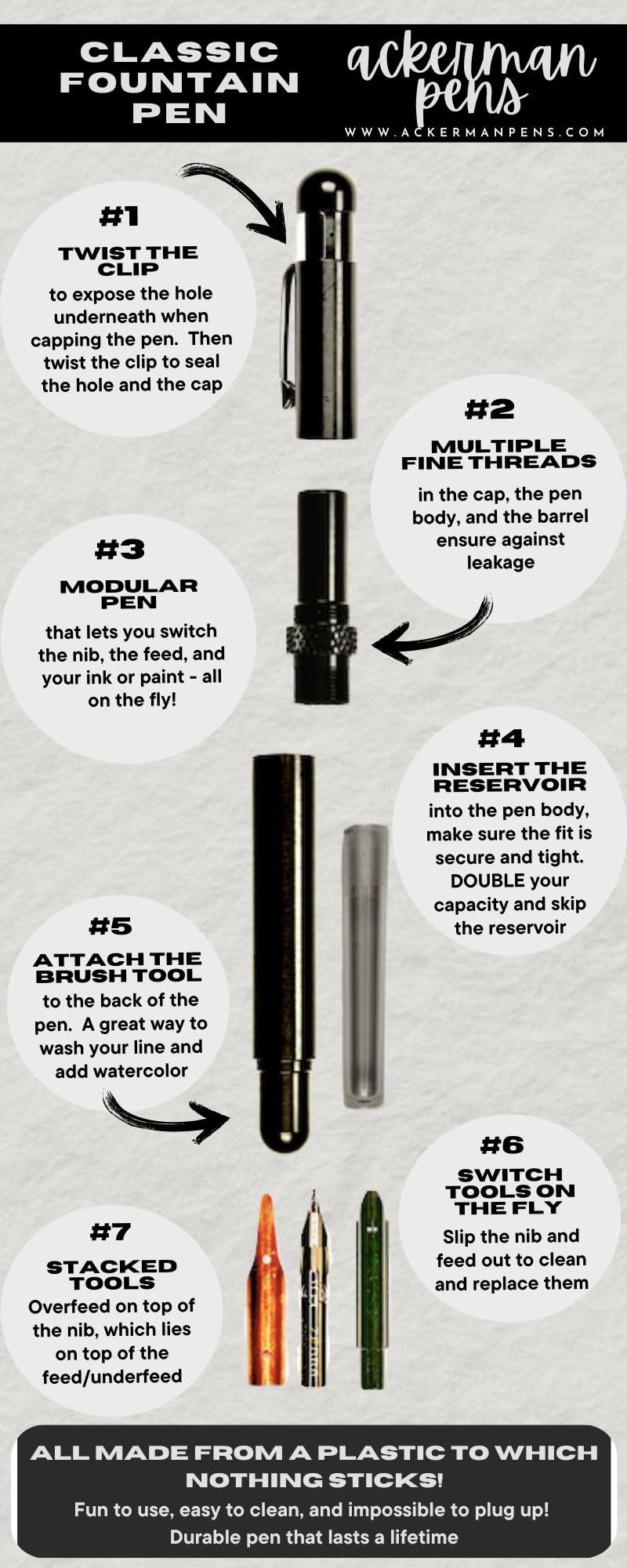 CLASSIC FOUNTAIN PEN

ackerman pens

WWW.ACKERMANPENS.COM

#1

TWIST THE CLIP

to expose the hole underneath when capping the pen. Then twist the clip to seal the hole and the cap

#2

MULTIPLE FINE THREADS

in the cap, the pen body, and the barrel ensure against leakage

#3

MODULAR PEN

that lets you switch the nib, the feed, and your ink or paint - all on the fly!

#4

INSERT THE RESERVOIR

into the pen body, make sure the fit is secure and tight. DOUBLE your capacity and skip the reservoir

#5

ATTACH THE BRUSH TOOL

to the back of the pen. A great way to wash your line and add watercolor

#6

SWITCH TOOLS ON THE FLY

Slip the nib and feed out to clean and replace them

#7

STACKED TOOLS

Overfeed on top of the nib, which lies on top of the feed/underfeed

ALL MADE FROM A PLASTIC TO WHICH NOTHING STICKS!

Fun to use, easy to clean, and impossible to plug up!
Durable pen that lasts a lifetime