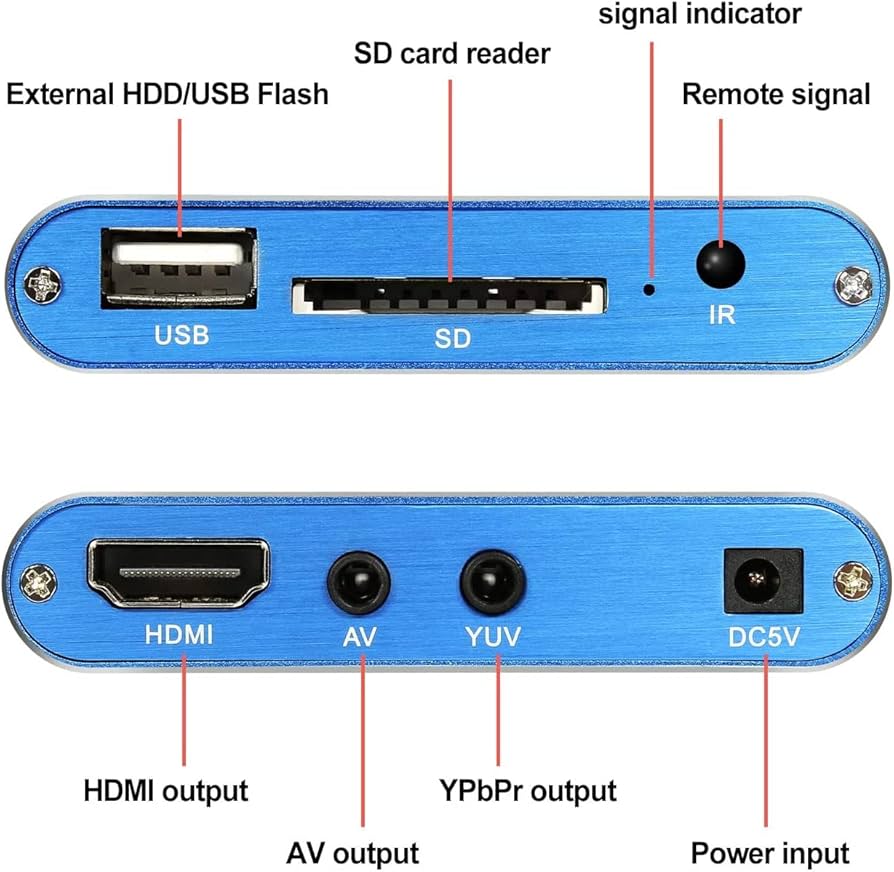 signal indicator
SD card reader
External HDD/USB Flash
Remote signal
USB
SD
IR
HDMI
AV
YUV
DC5V
HDMI output
YPbPr output
AV output
Power input