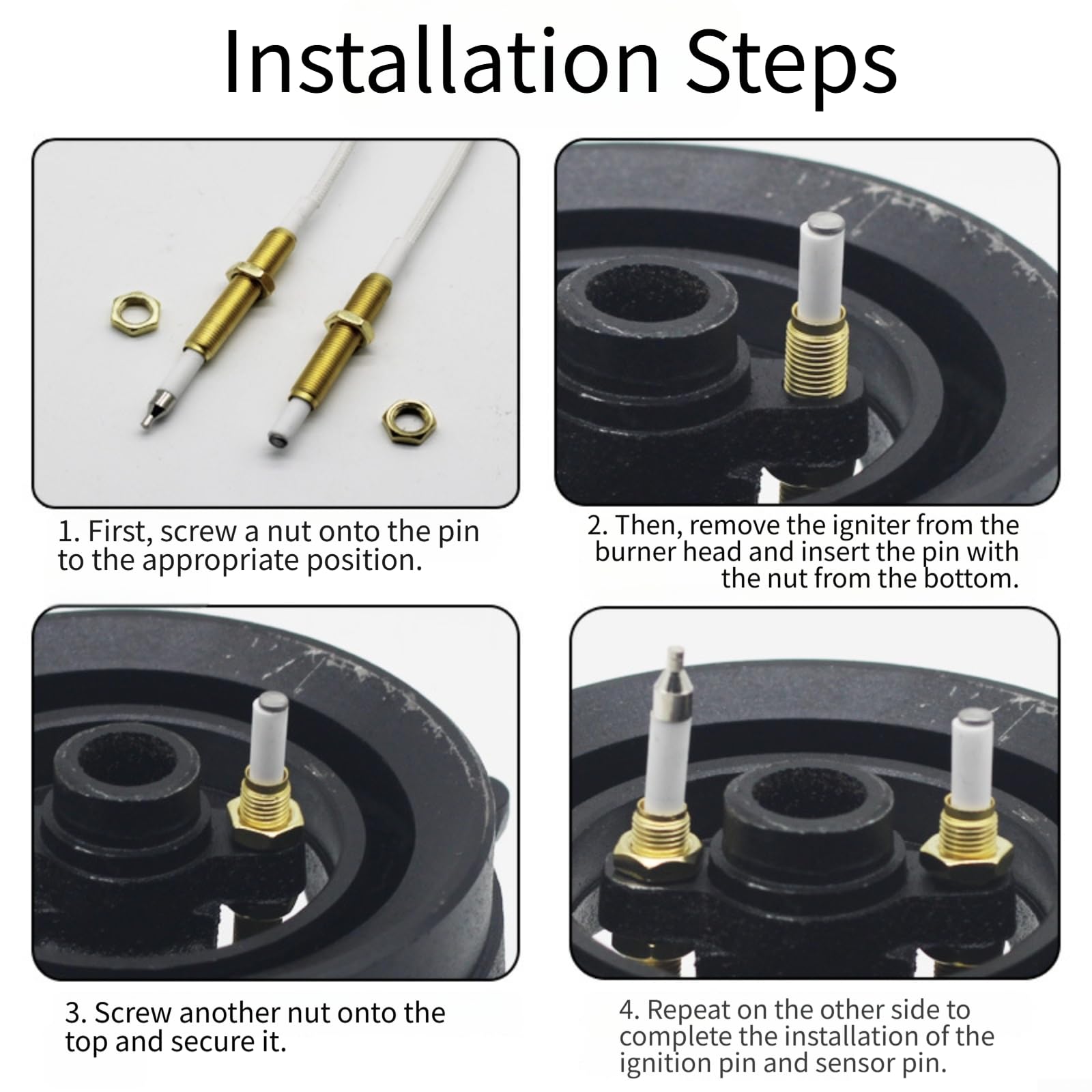 Installation Steps

1. First, screw a nut onto the pin to the appropriate position.

2. Then, remove the igniter from the burner head and insert the pin with the nut from the bottom.

3. Screw another nut onto the top and secure it.

4. Repeat on the other side to complete the installation of the ignition pin and sensor pin.