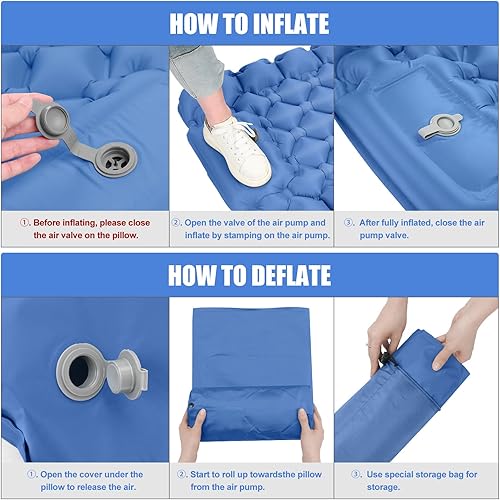 HOW TO INFLATE

①. Before inflating, please close the air valve on the pillow.

②. Open the valve of the air pump and inflate by stamping on the air pump.

③. After fully inflated, close the air pump valve.

HOW TO DEFLATE

①. Open the cover under the pillow to release the air.

②. Start to roll up towardsthe pillow from the air pump.

③. Use special storage bag for storage.