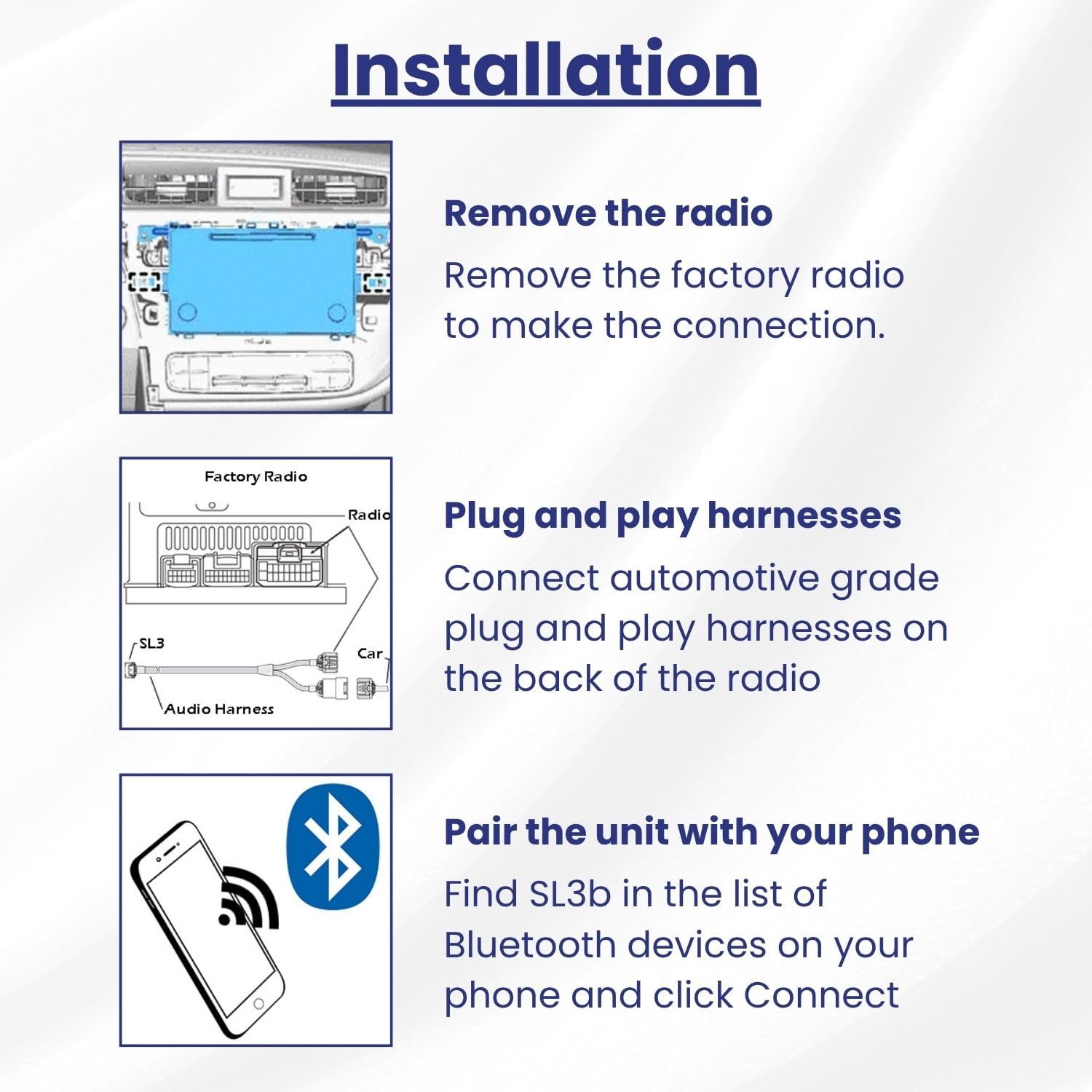 Installation

Remove the radio

Remove the factory radio to make the connection.

Factory Radio

Radio

SL3

Car

Audio Harness

Plug and play harnesses

Connect automotive grade plug and play harnesses on the back of the radio

Pair the unit with your phone

Find SL3b in the list of Bluetooth devices on your phone and click Connect