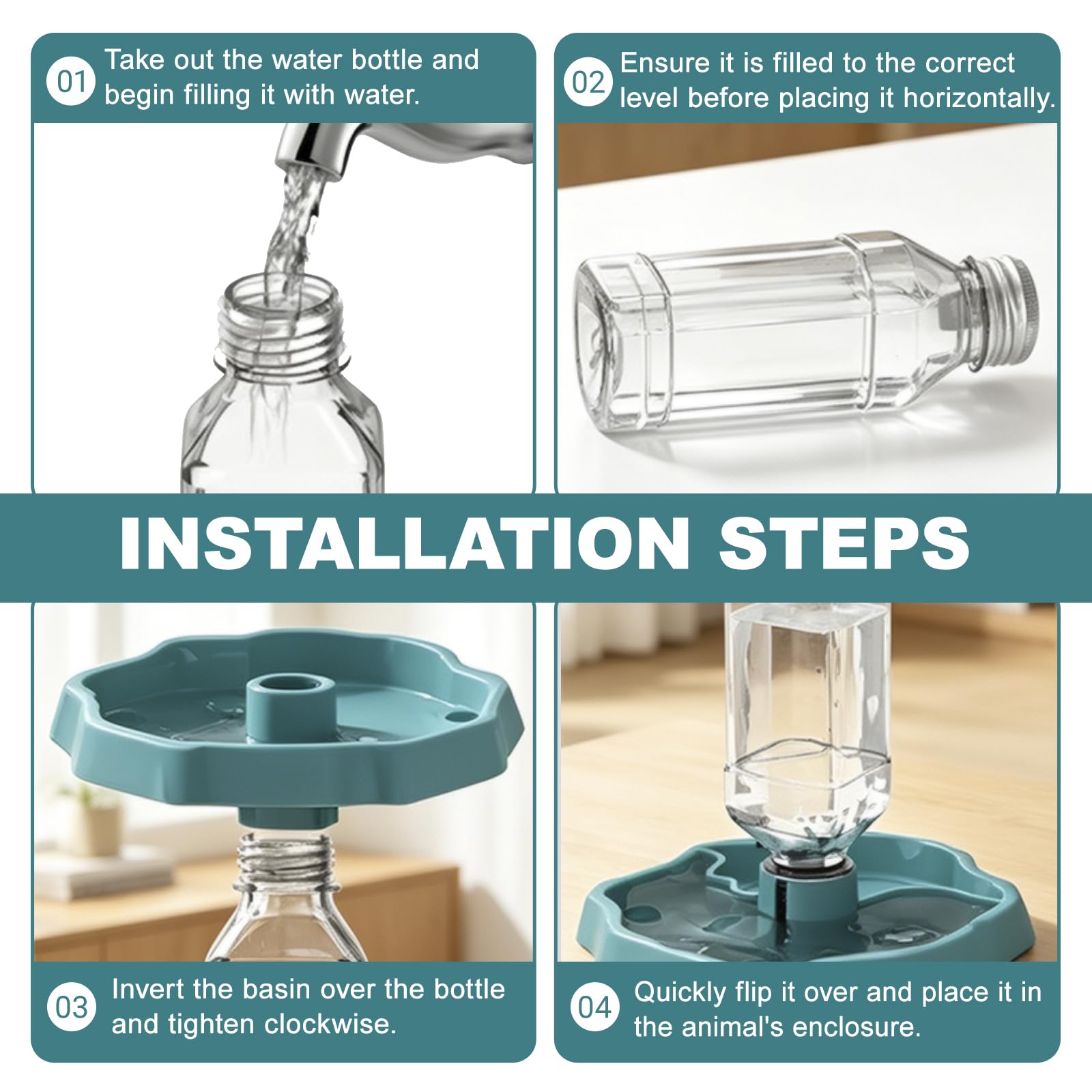 01 Take out the water bottle and begin filling it with water.

02 Ensure it is filled to the correct level before placing it horizontally.

INSTALLATION STEPS

03 Invert the basin over the bottle and tighten clockwise.

04 Quickly flip it over and place it in the animal's enclosure.