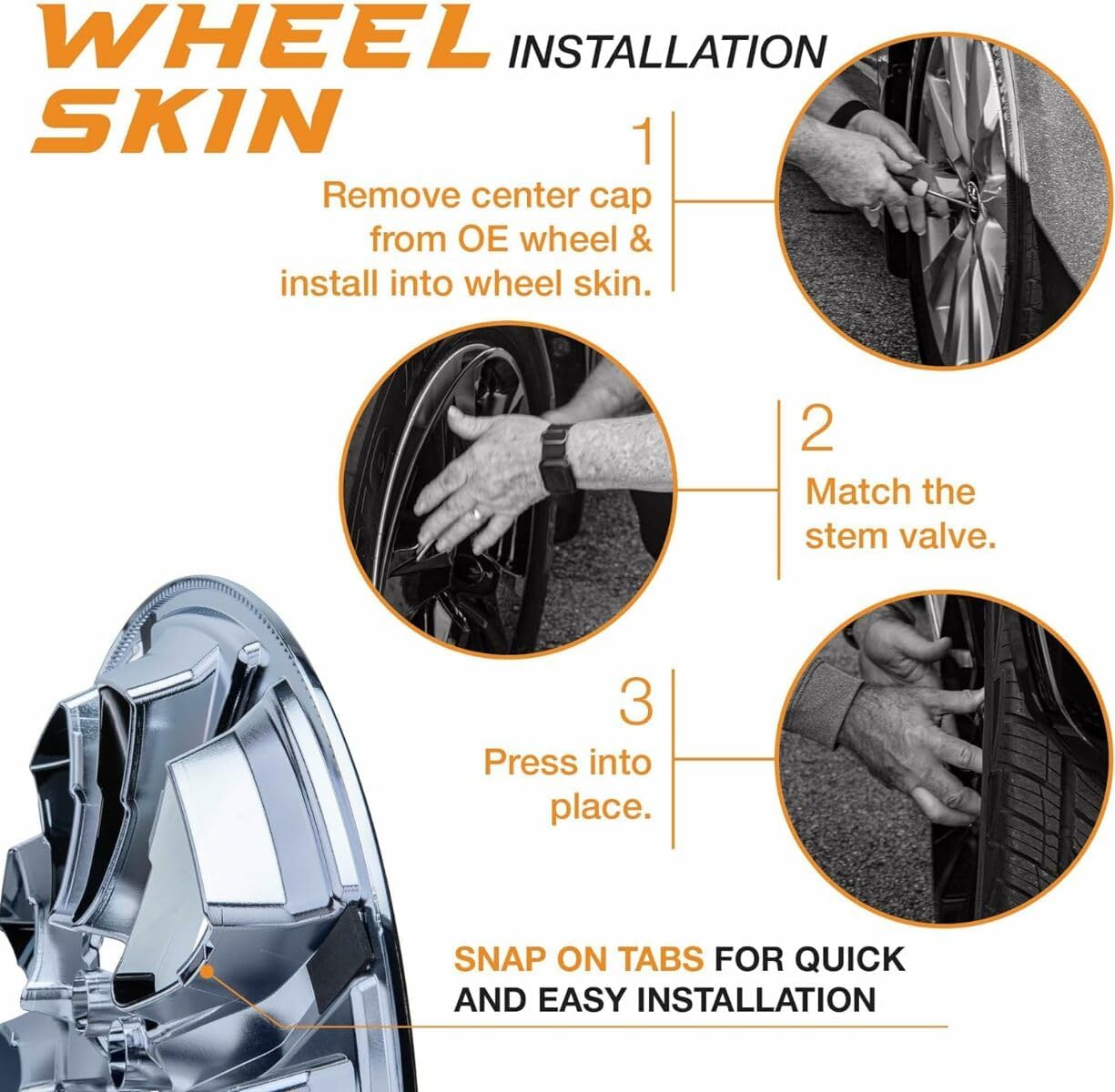 WHEEL SKIN INSTALLATION

1
Remove center cap from OE wheel & install into wheel skin.

2
Match the stem valve.

3
Press into place.

SNAP ON TABS FOR QUICK AND EASY INSTALLATION