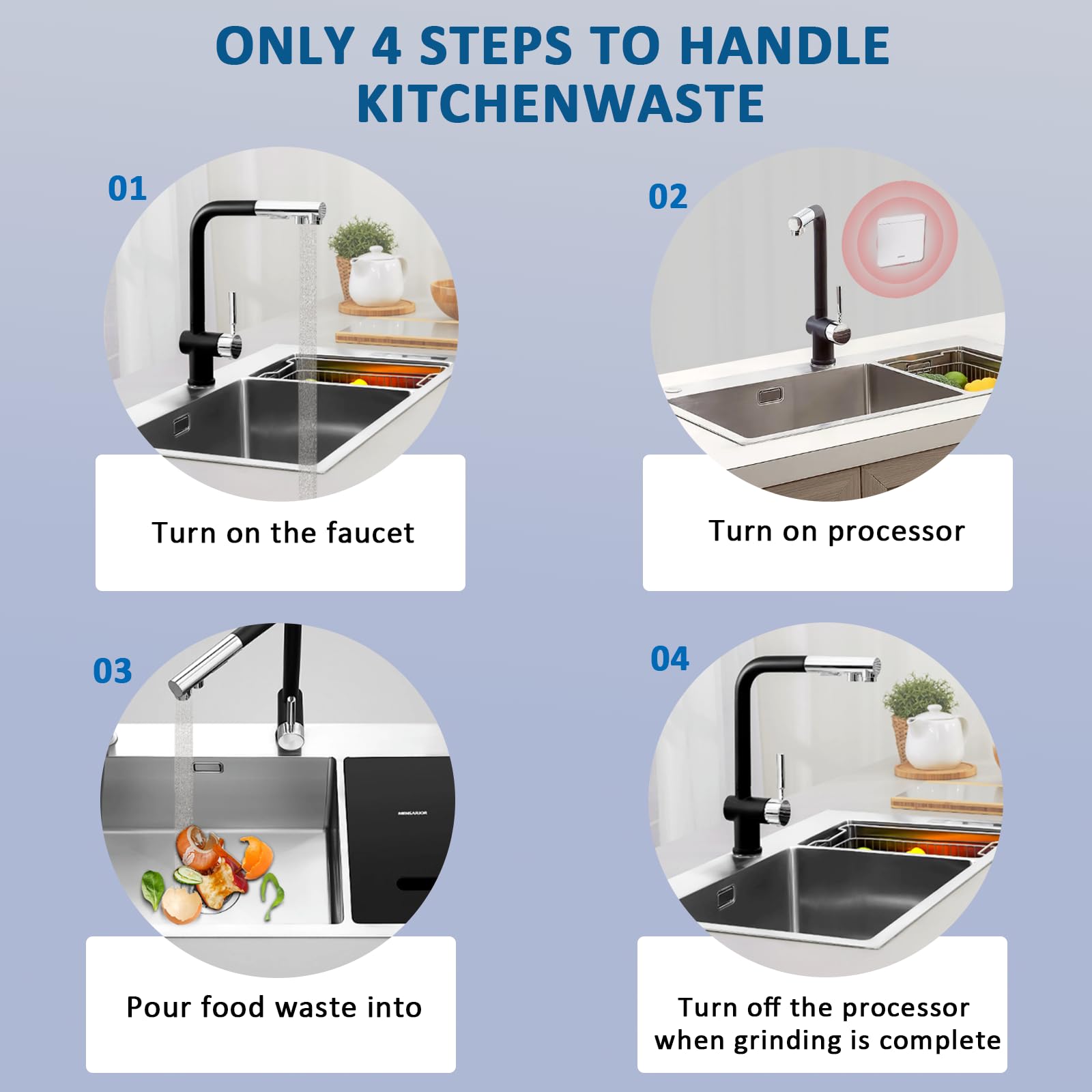 ONLY 4 STEPS TO HANDLE KITCHENWASTE

01

Turn on the faucet

02

Turn on processor

03

Pour food waste into

04

Turn off the processor when grinding is complete