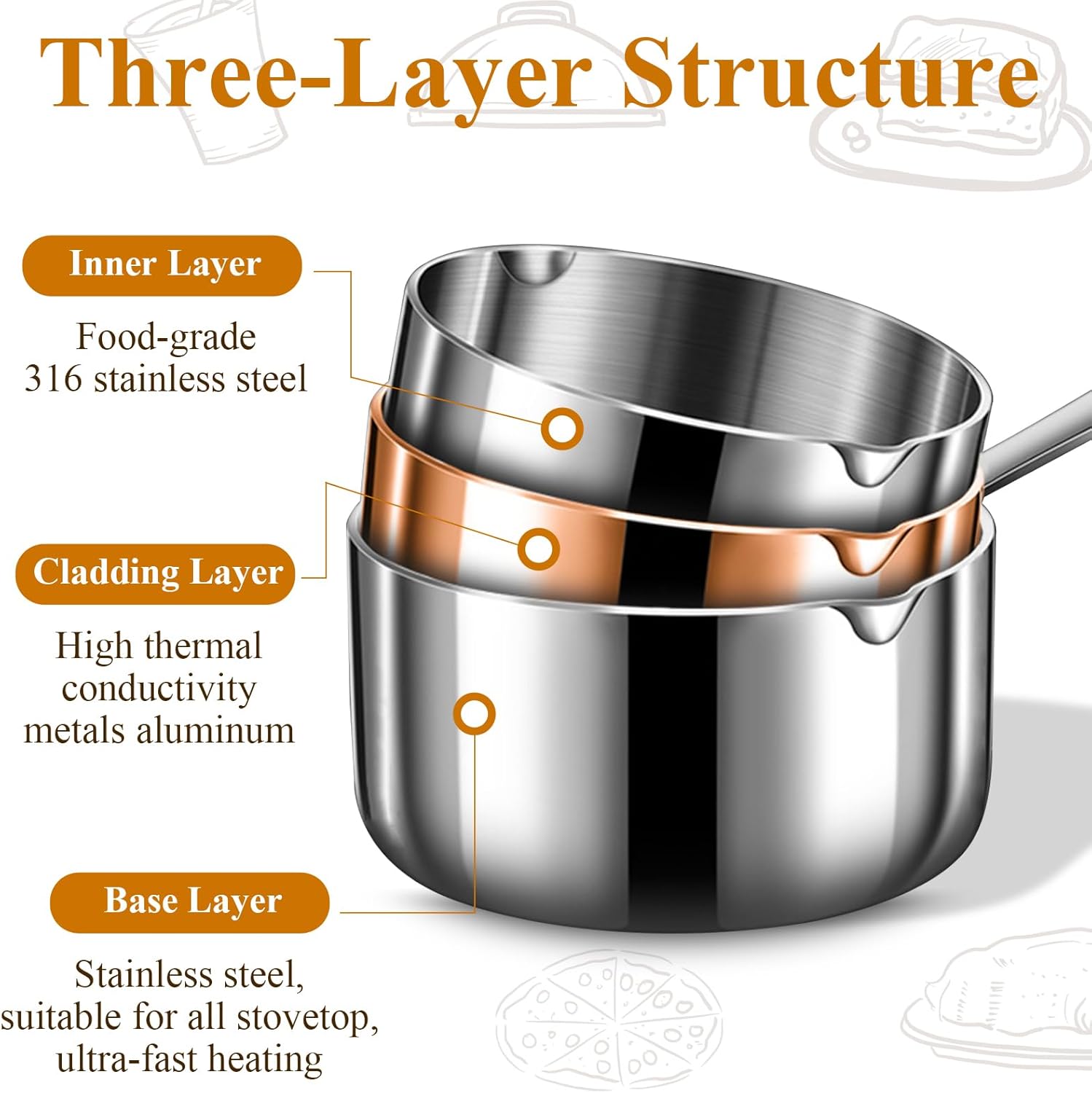 Three-Layer Structure

Inner Layer

Food-grade 316 stainless steel

Cladding Layer

High thermal conductivity metals aluminum

Base Layer

Stainless steel, suitable for all stovetop, ultra-fast heating