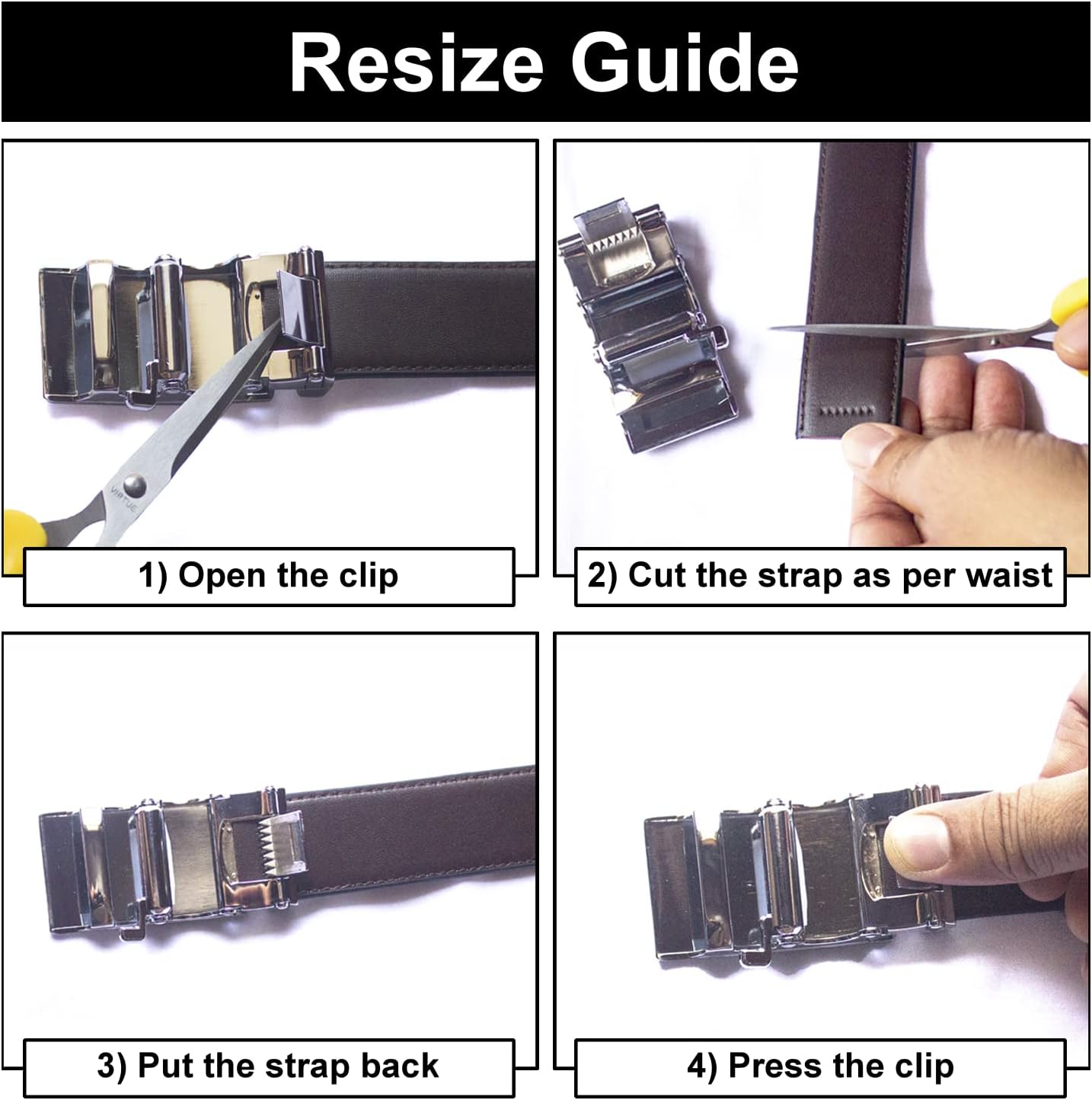 Resize Guide

VIRTUE

1) Open the clip

2) Cut the strap as per waist

3) Put the strap back

4) Press the clip