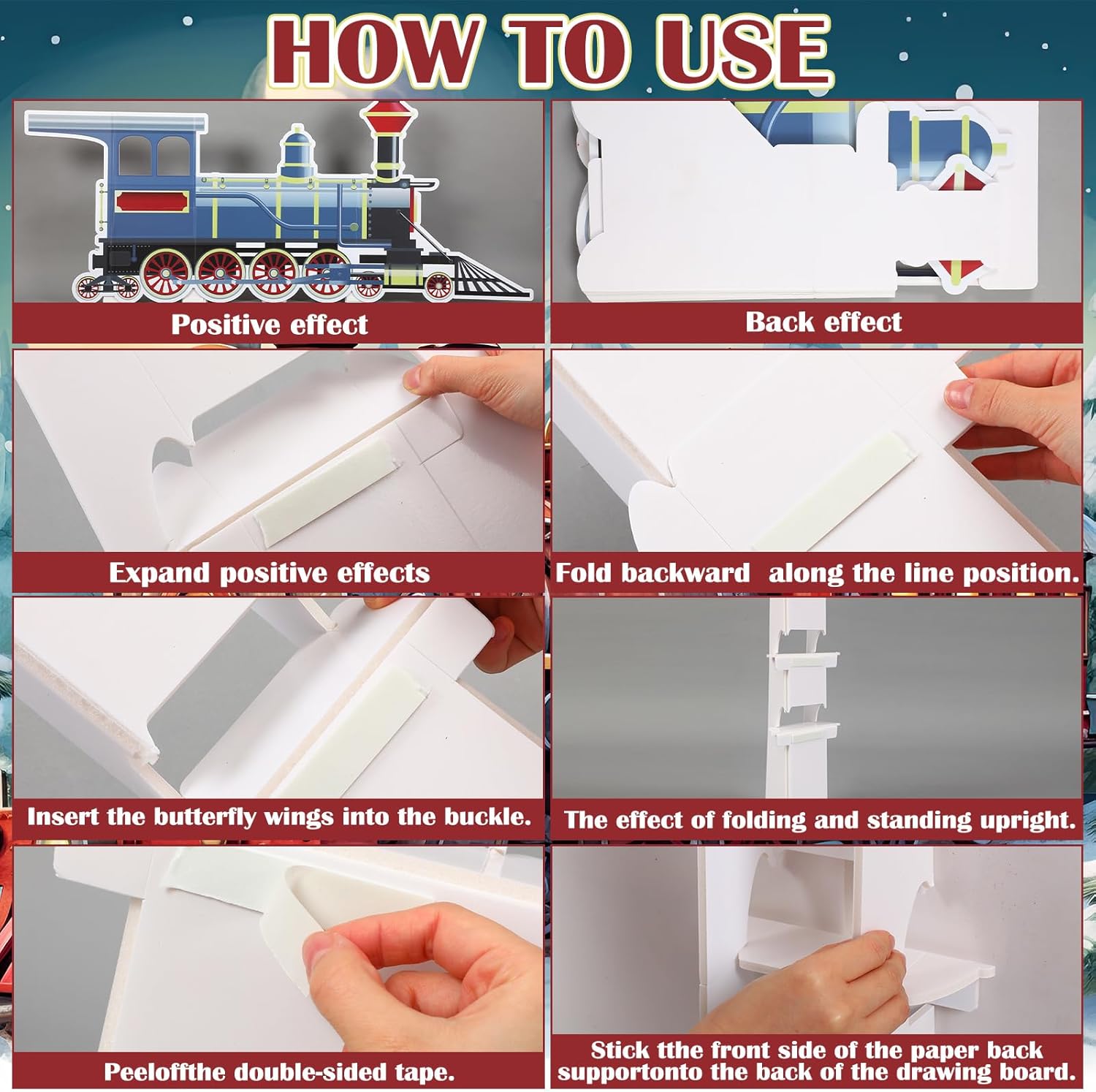 HOW TO USE

Positive effect

Back effect

Expand positive effects

Fold backward along the line position.

Insert the butterfly wings into the buckle.

The effect of folding and standing upright.

Peeloffthe double-sided tape.

Stick tthe front side of the paper back supportonto the back of the drawing board.