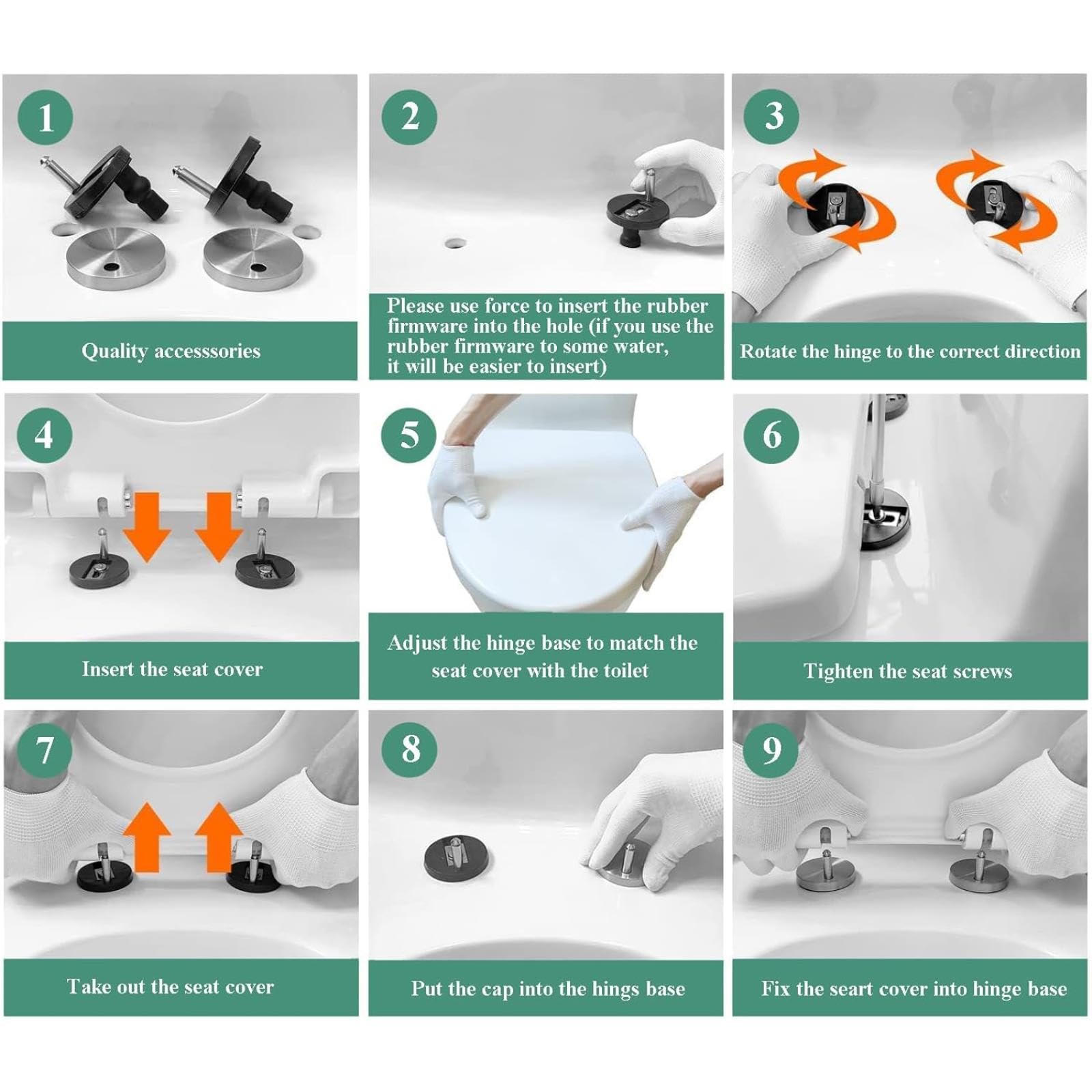 1

Quality accesssories

2

Please use force to insert the rubber firmware into the hole (if you use the rubber firmware to some water, it will be easier to insert)

3

Rotate the hinge to the correct direction

4

Insert the seat cover

5

Adjust the hinge base to match the seat cover with the toilet

6

Tighten the seat screws

7

Take out the seat cover

8

Put the cap into the hings base

9

Fix the seart cover into hinge base