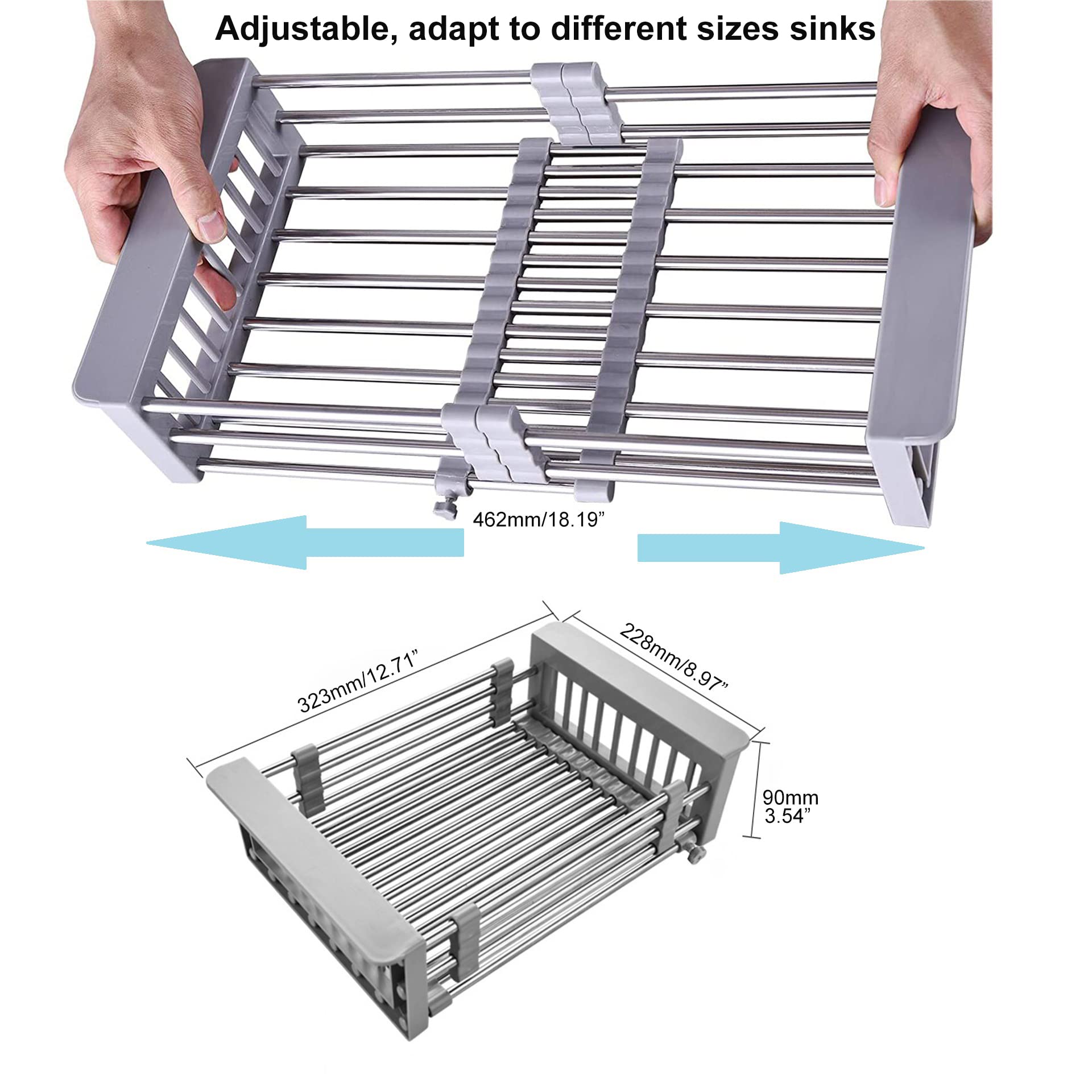 Adjustable, adapt to different sizes sinks

462mm/18.19”

323mm/12.71”

228mm/8.97”

90mm
3.54”