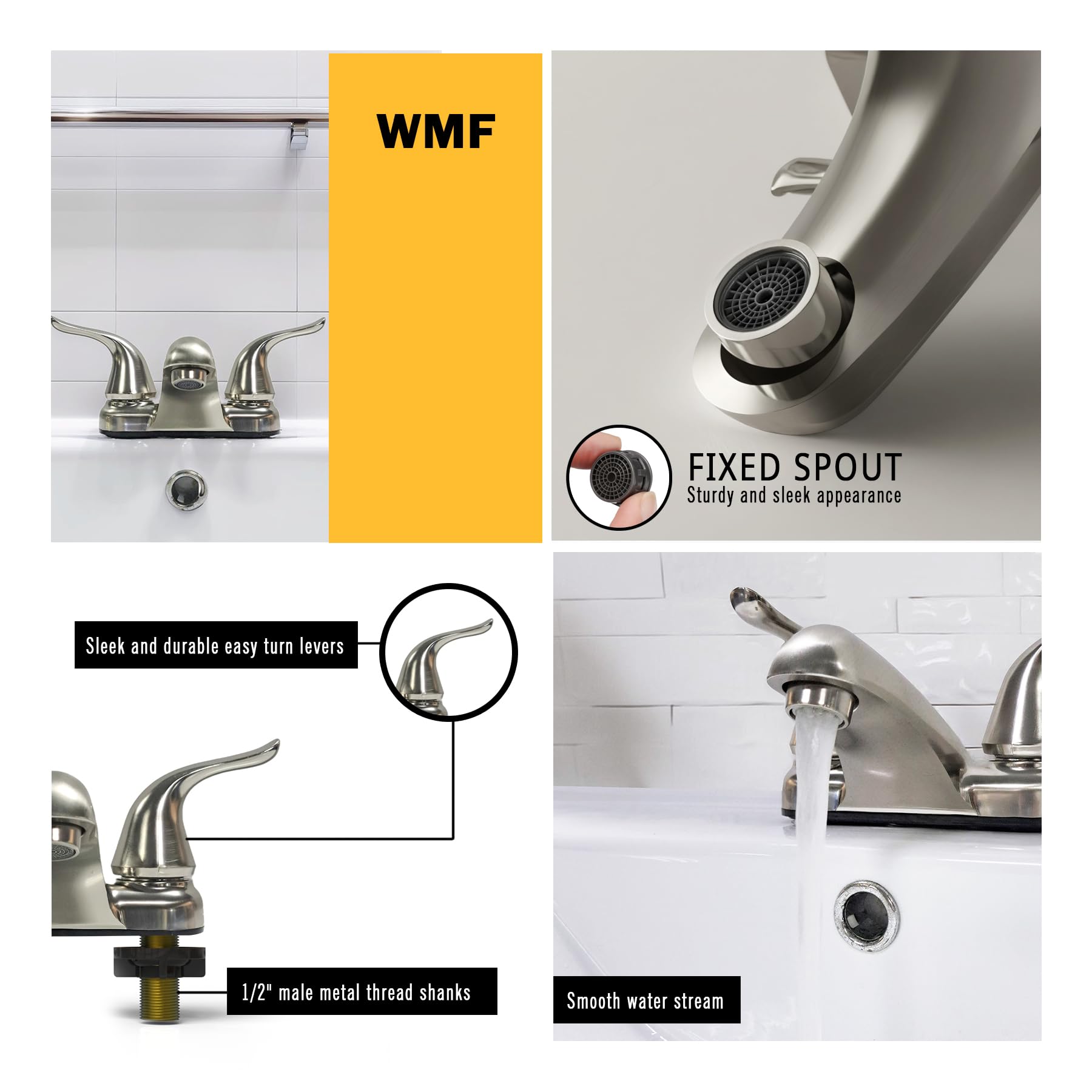 WMF

FIXED SPOUT
Sturdy and sleek appearance

Sleek and durable easy turn levers

1/2" male metal thread shanks

Smooth water stream