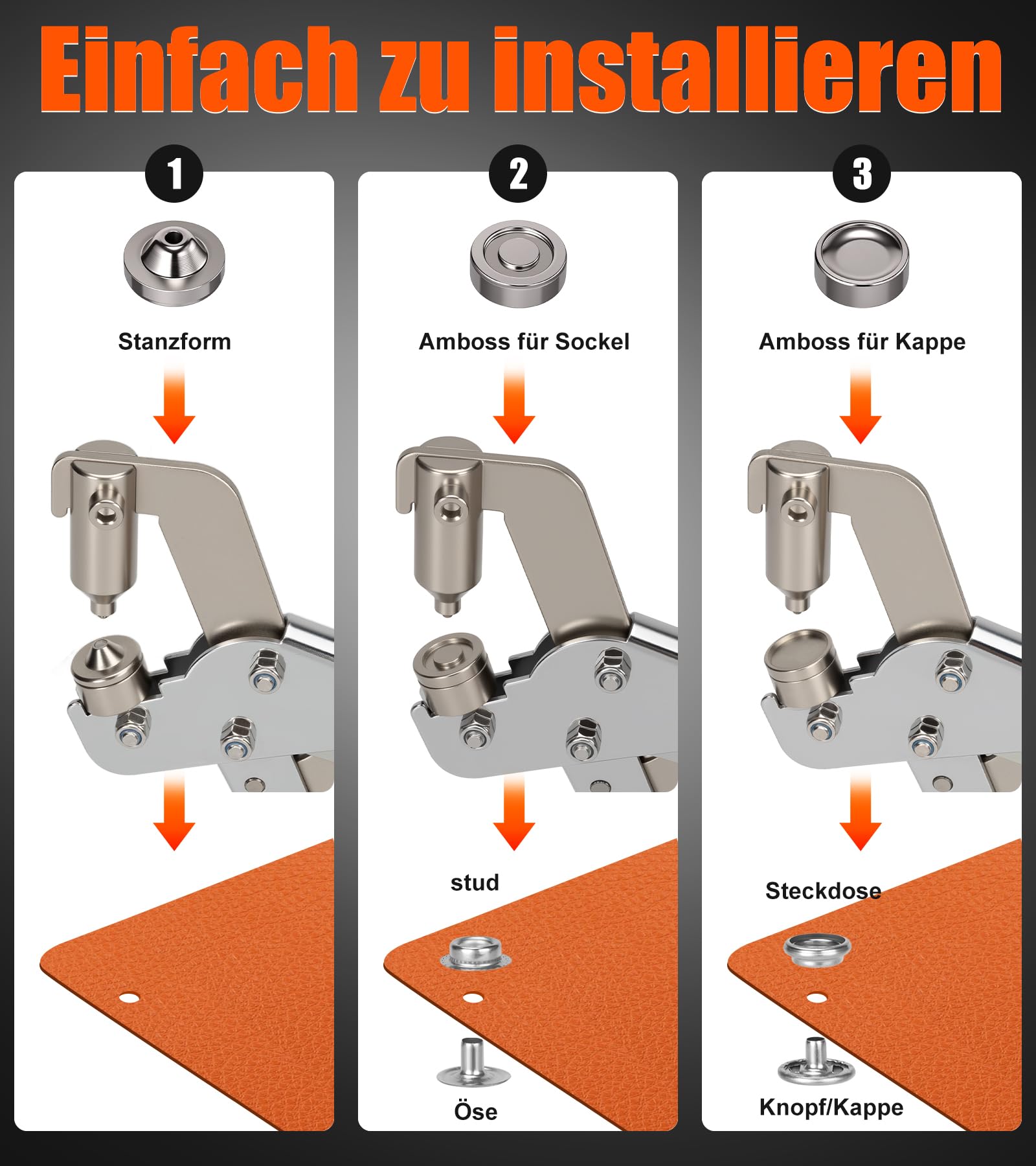 Einfach zu installieren

1

Stanzform

2

Amboss für Sockel

stud

Öse

3

Amboss für Kappe

Steckdose

Knopf/Kappe