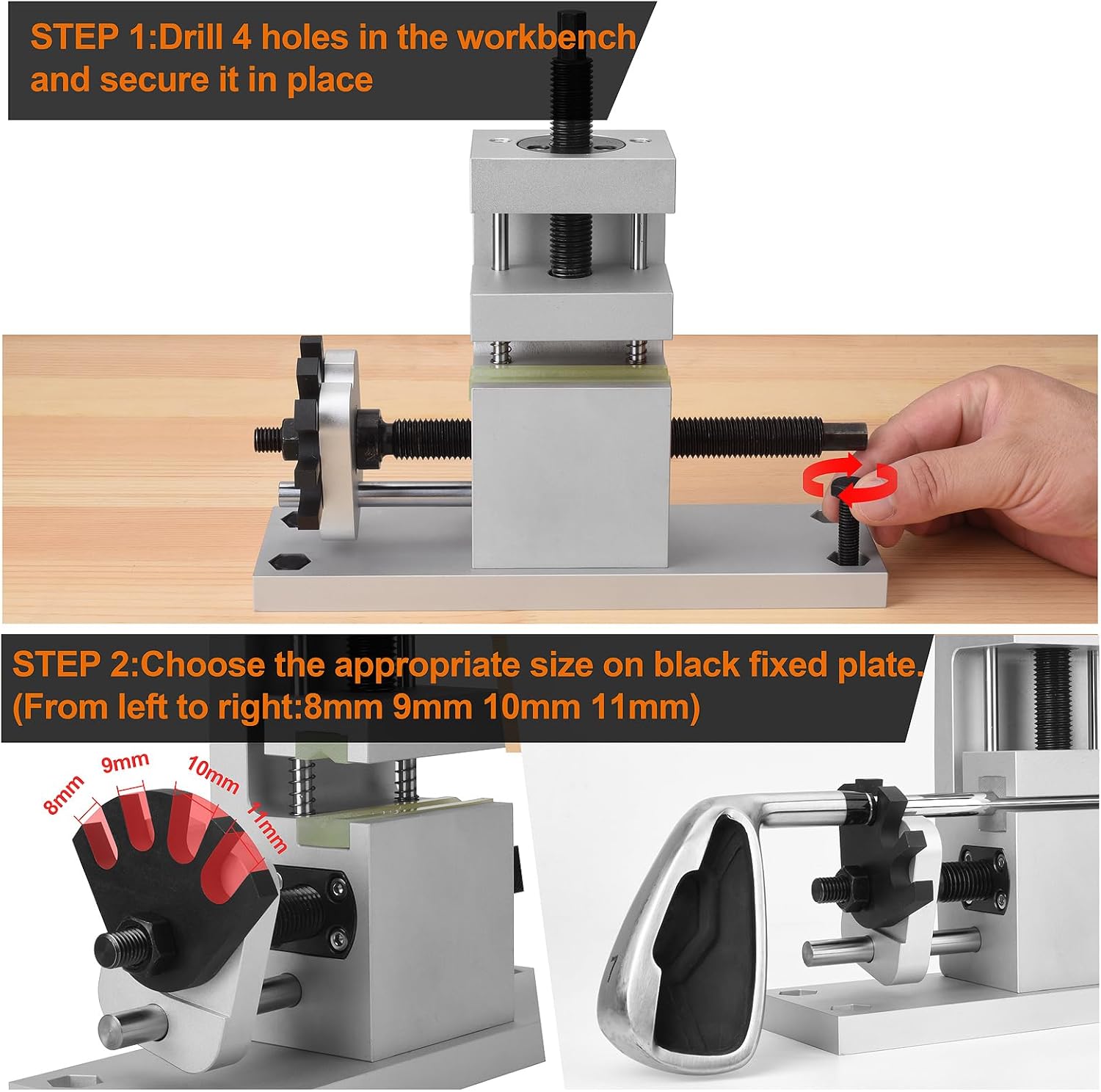 STEP 1:Drill 4 holes in the workbench and secure it in place

STEP 2:Choose the appropriate size on black fixed plate. (From left to right:8mm 9mm 10mm 11mm)

8mm
9mm
10mm
11mm

7