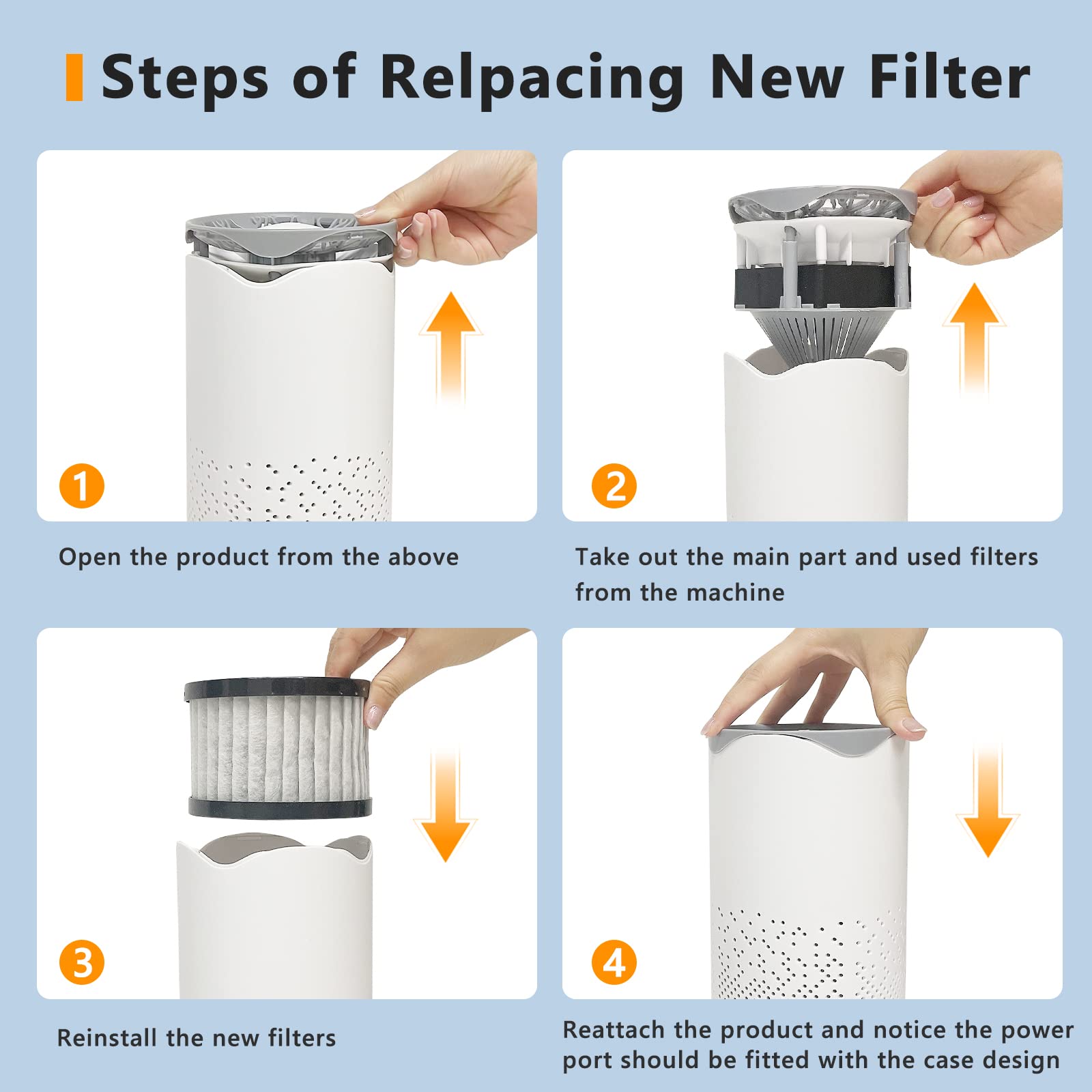 Steps of Relpacing New Filter

1

Open the product from the above

2

Take out the main part and used filters from the machine

3

Reinstall the new filters

4

Reattach the product and notice the power port should be fitted with the case design