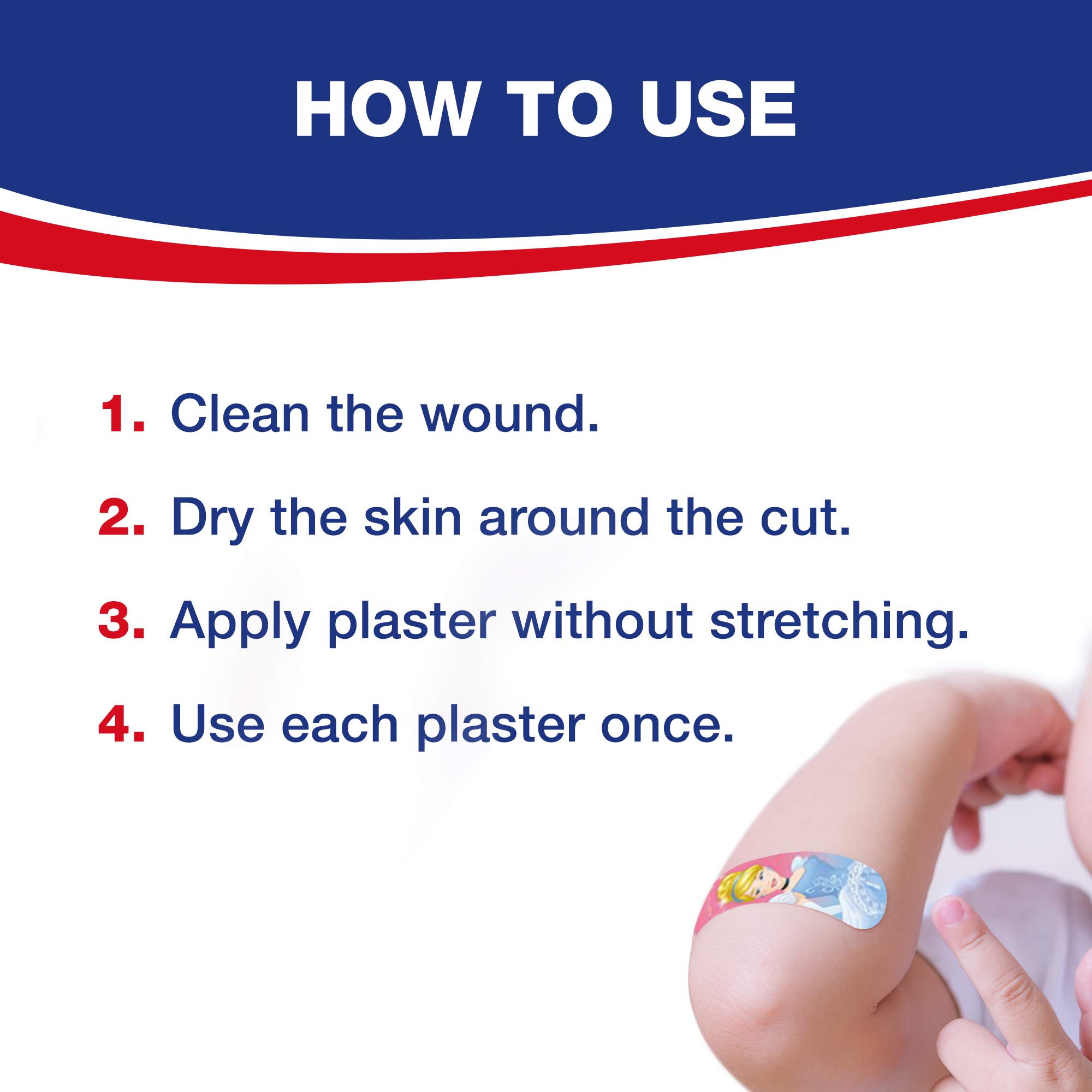 HOW TO USE

1. Clean the wound.

2. Dry the skin around the cut.

3. Apply plaster without stretching.

4. Use each plaster once.