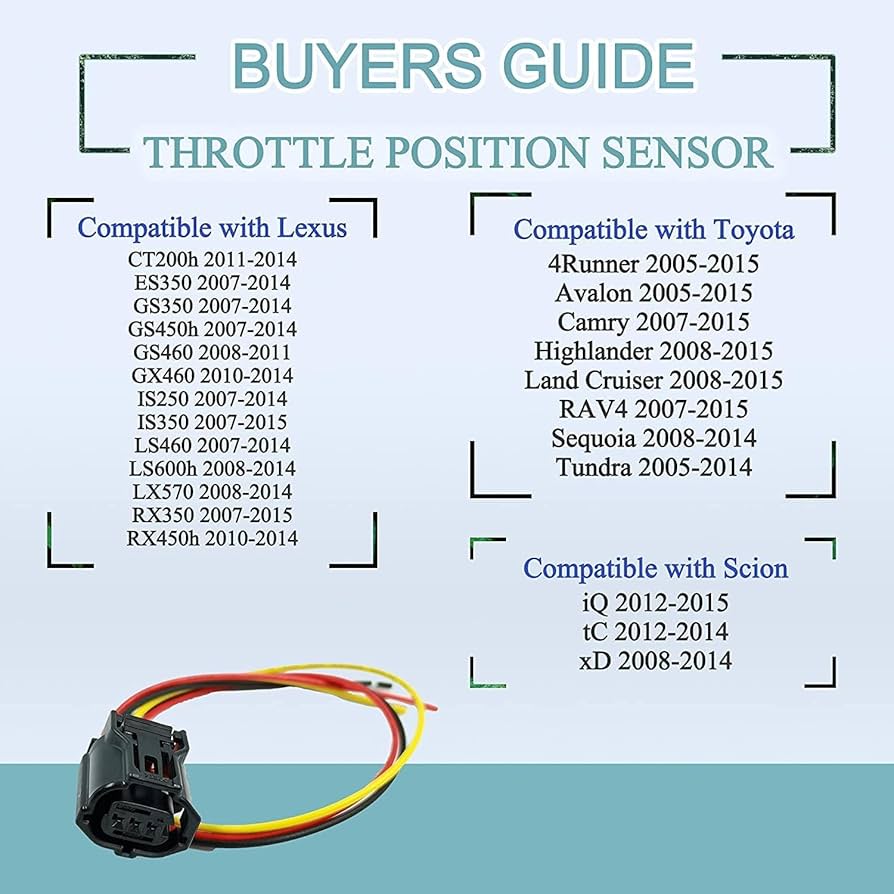 BUYERS GUIDE

THROTTLE POSITION SENSOR

Compatible with Lexus
CT200h 2011-2014
ES350 2007-2014
GS350 2007-2014
GS450h 2007-2014
GS460 2008-2011
GX460 2010-2014
IS250 2007-2014
IS350 2007-2015
LS460 2007-2014
LS600h 2008-2014
LX570 2008-2014
RX350 2007-2015
RX450h 2010-2014

Compatible with Toyota
4Runner 2005-2015
Avalon 2005-2015
Camry 2007-2015
Highlander 2008-2015
Land Cruiser 2008-2015
RAV4 2007-2015
Sequoia 2008-2014
Tundra 2005-2014

Compatible with Scion
iQ 2012-2015
tC 2012-2014
xD 2008-2014