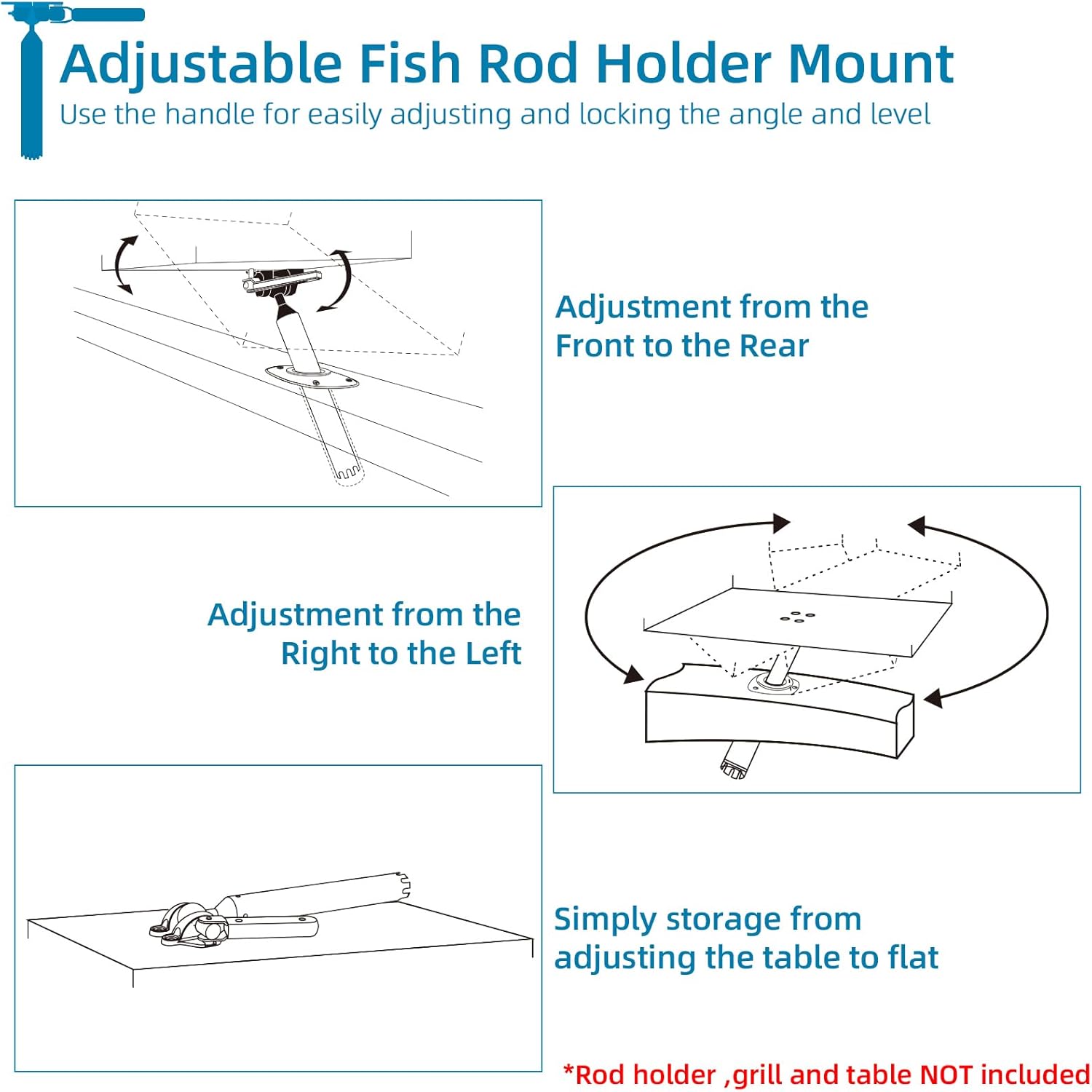 Adjustable Fish Rod Holder Mount
Use the handle for easily adjusting and locking the angle and level

Adjustment from the Front to the Rear

Adjustment from the Right to the Left

Simply storage from adjusting the table to flat

*Rod holder ,grill and table NOT included