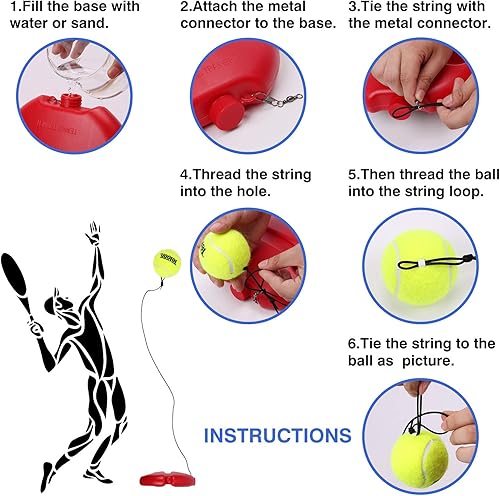 1.Fill the base with water or sand.

2.Attach the metal connector to the base.

3.Tie the string with the metal connector.

4.Thread the string into the hole.

5.Then thread the ball into the string loop.

6.Tie the string to the ball as picture.

INSTRUCTIONS