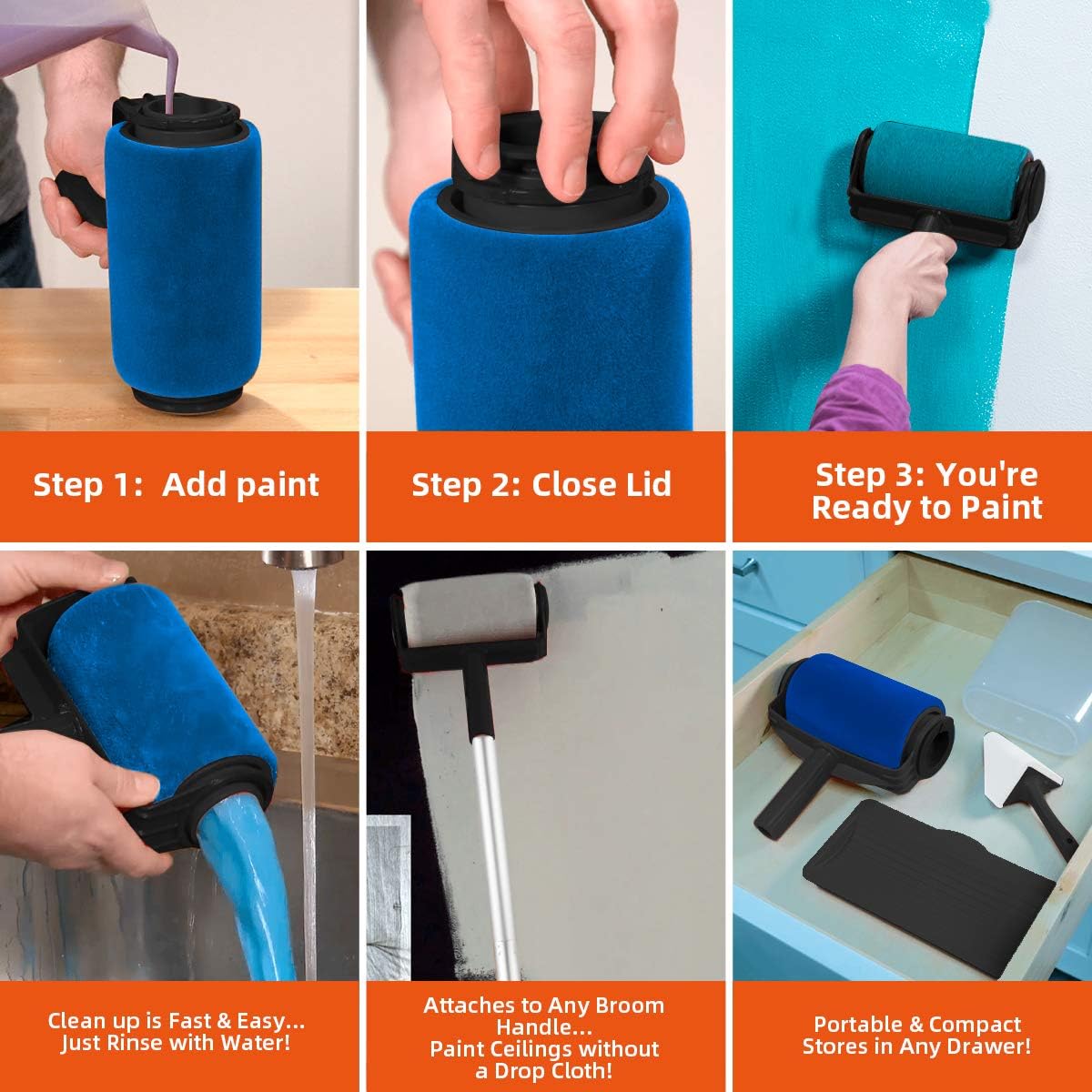 Step 1: Add paint

Step 2: Close Lid

Step 3: You're Ready to Paint

Clean up is Fast & Easy... Just Rinse with Water!

Attaches to Any Broom Handle... Paint Ceilings without a Drop Cloth!

Portable & Compact Stores in Any Drawer!