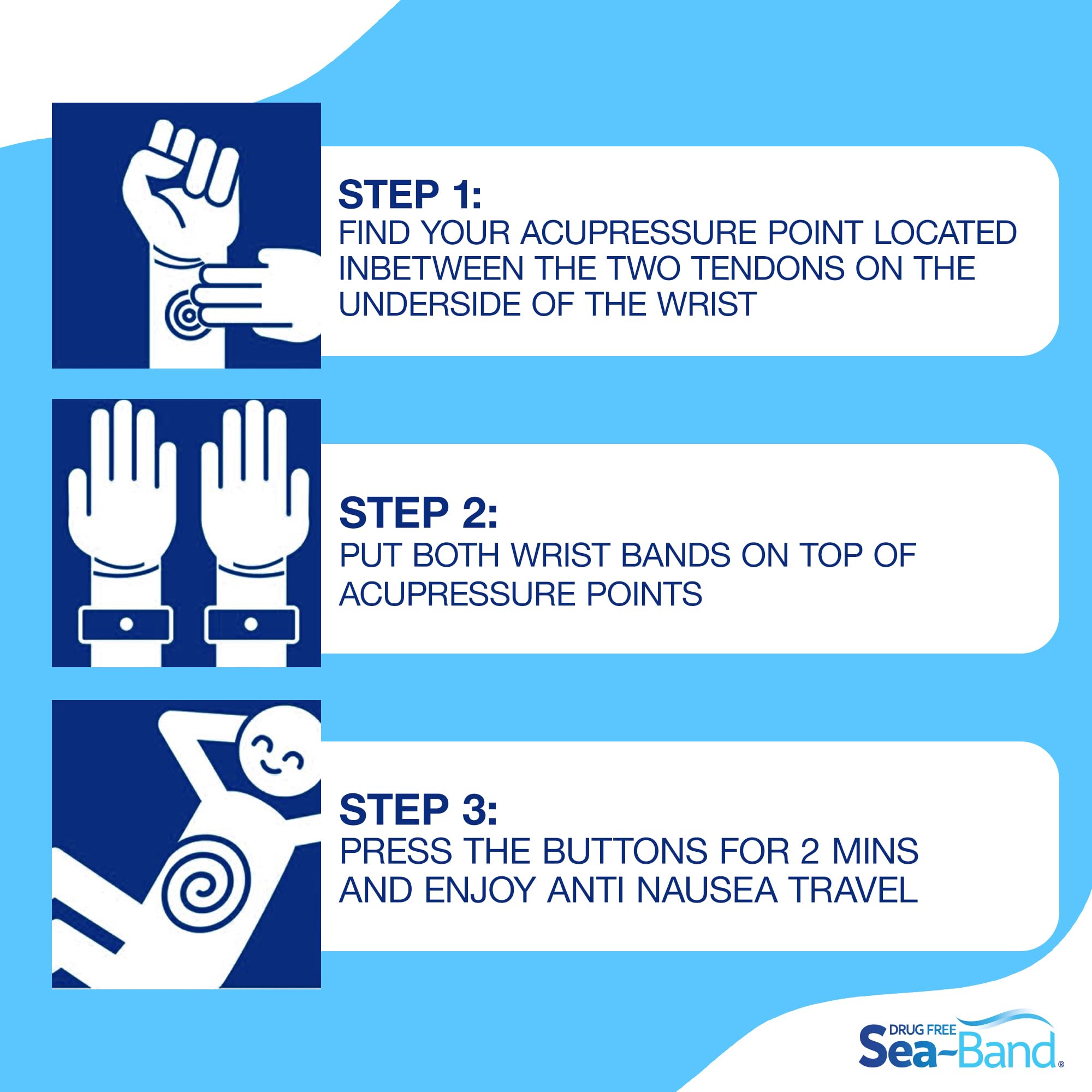 STEP 1:
FIND YOUR ACUPRESSURE POINT LOCATED INBETWEEN THE TWO TENDONS ON THE UNDERSIDE OF THE WRIST

STEP 2:
PUT BOTH WRIST BANDS ON TOP OF ACUPRESSURE POINTS

STEP 3:
PRESS THE BUTTONS FOR 2 MINS AND ENJOY ANTI NAUSEA TRAVEL

DRUG FREE
Sea-Band®