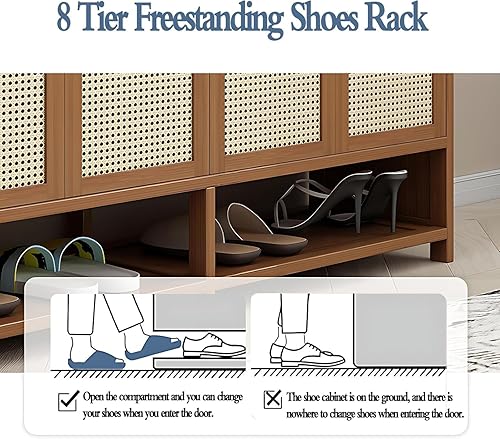 8 Tier Freestanding Shoes Rack

Open the compartment and you can change your shoes when you enter the door.

The shoe cabinet is on the ground, and there is nowhere to change shoes when entering the door.