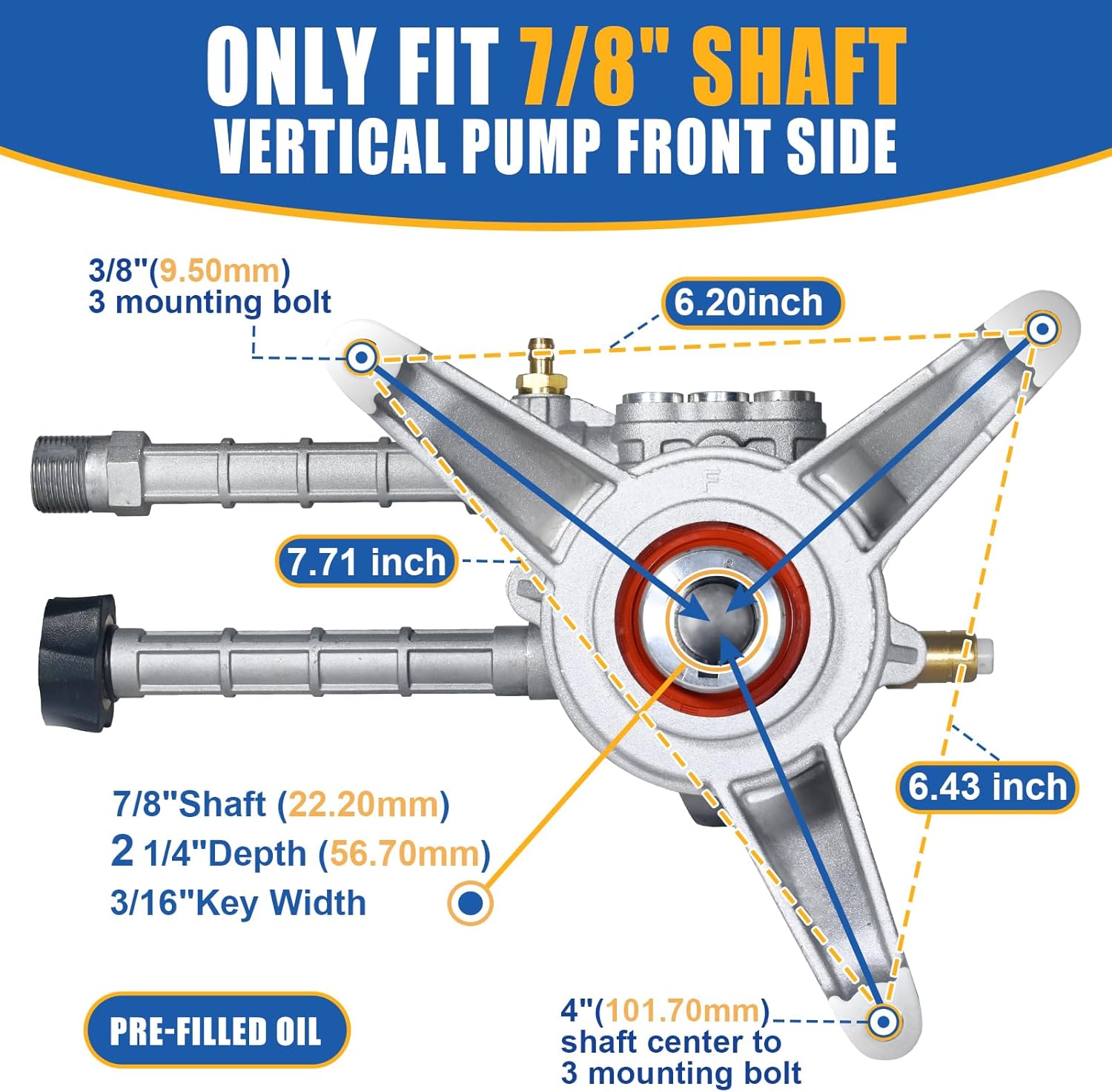 ONLY FIT 7/8" SHAFT
VERTICAL PUMP FRONT SIDE

3/8"(9.50mm)
3 mounting bolt

6.20inch

7.71 inch

6.43 inch

7/8"Shaft (22.20mm)
2 1/4"Depth (56.70mm)
3/16"Key Width

PRE-FILLED OIL

4"(101.70mm)
shaft center to
3 mounting bolt