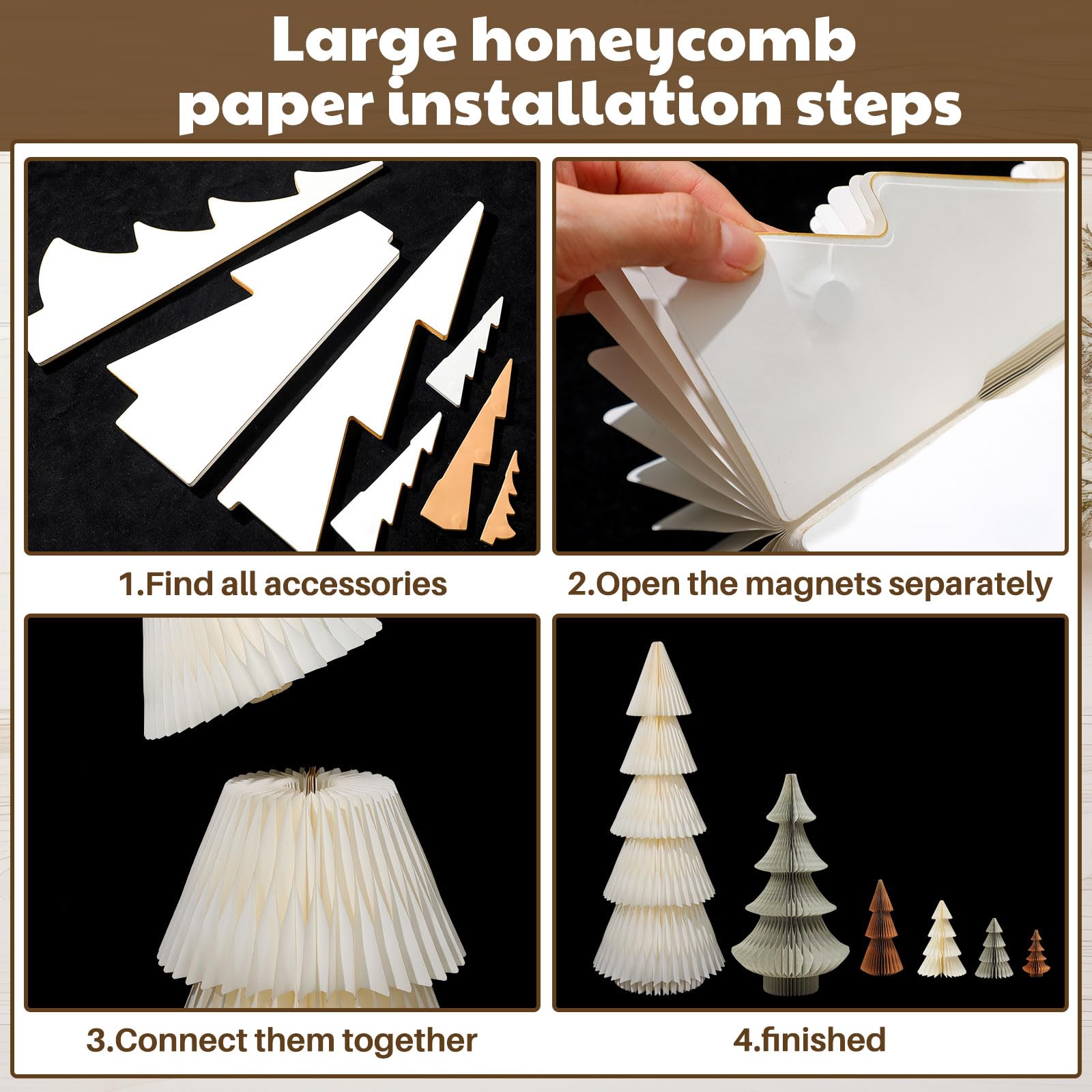 Large honeycomb paper installation steps

1.Find all accessories

2.Open the magnets separately

3.Connect them together

4.finished